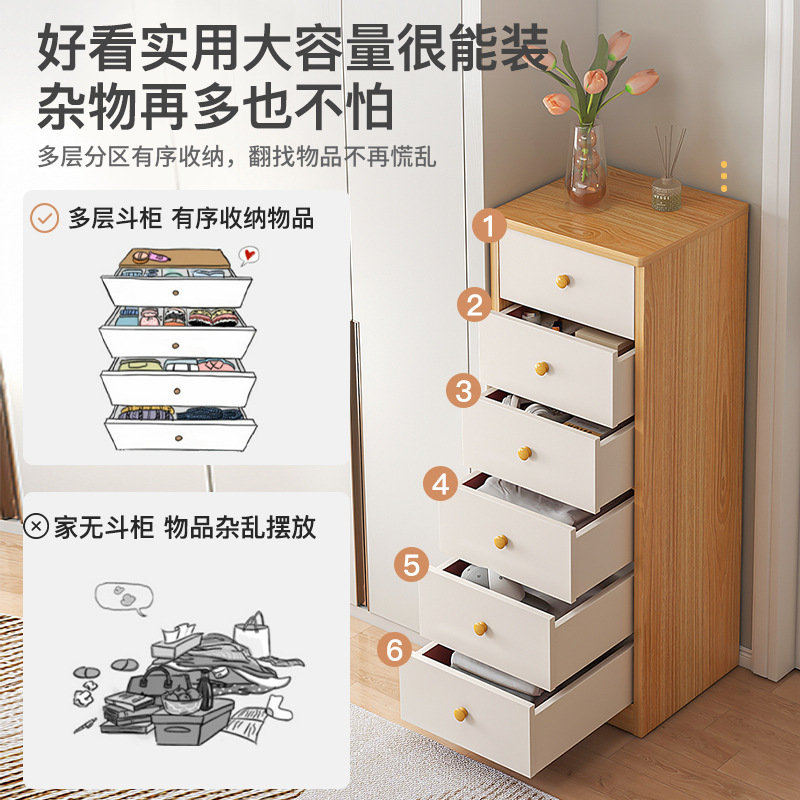 好看实用大容量很能装
杂物再多也不怕
多层分区有序收纳，翻找物品不再慌乱

多层斗柜 有序收纳物品

家无斗柜 物品杂乱摆放

1
2
3
4
5
6