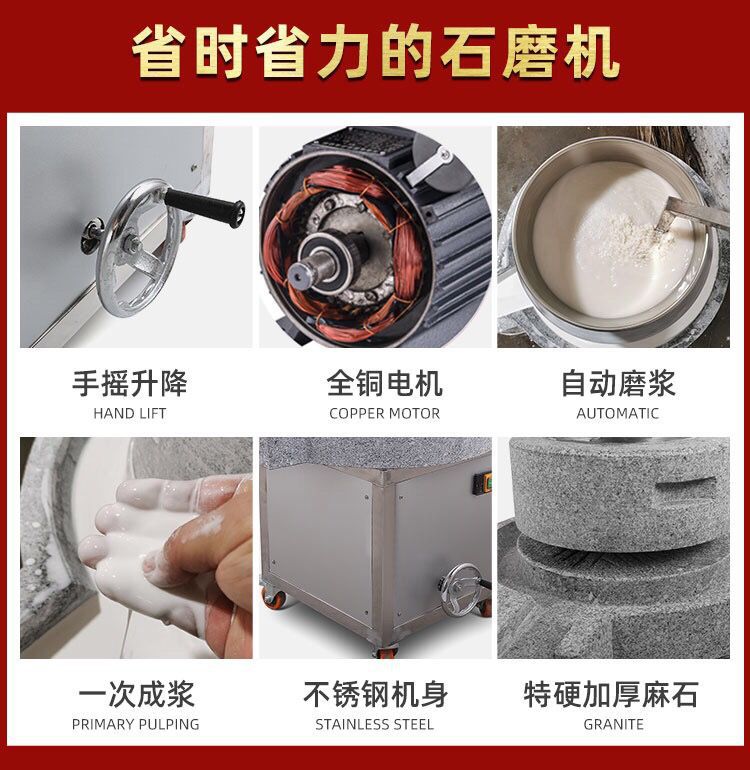 省时省力的石磨机

手摇升降
HAND LIFT

全铜电机
COPPER MOTOR

自动磨浆
AUTOMATIC

一次成浆
PRIMARY PULPING

不锈钢机身
STAINLESS STEEL

特硬加厚麻石
GRANITE