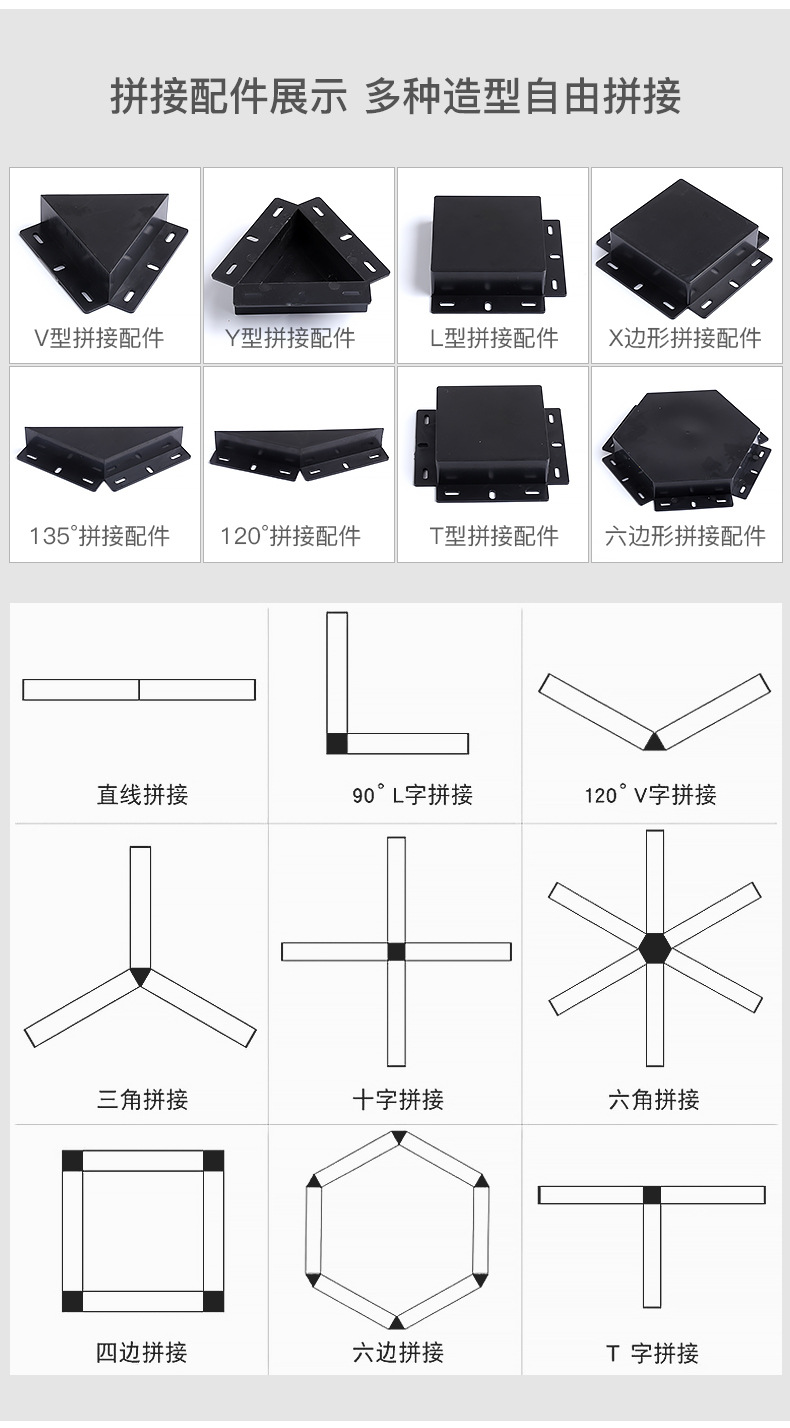 拼接配件展示 多种造型自由拼接

V型拼接配件

Y型拼接配件

L型拼接配件

X边形拼接配件

135°拼接配件

120°拼接配件

T型拼接配件

六边形拼接配件

直线拼接

90° L字拼接

120° V字拼接

三角拼接

十字拼接

六角拼接

四边拼接

六边拼接

T 字拼接