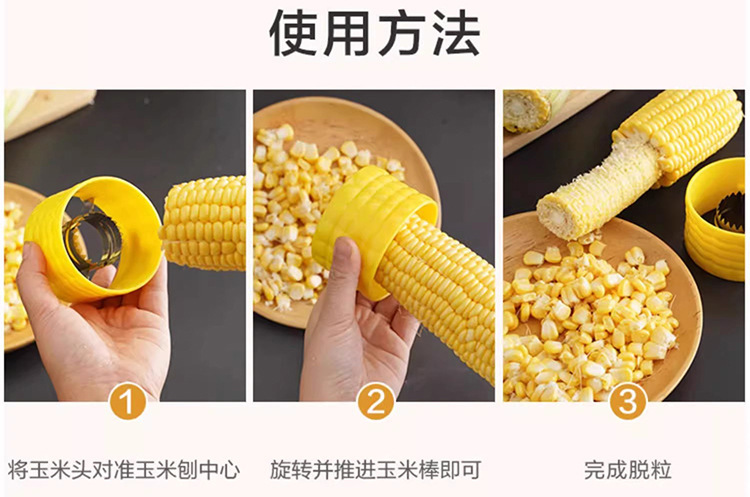 使用方法

1

将玉米头对准玉米刨中心

2

旋转并推进玉米棒即可

3

完成脱粒