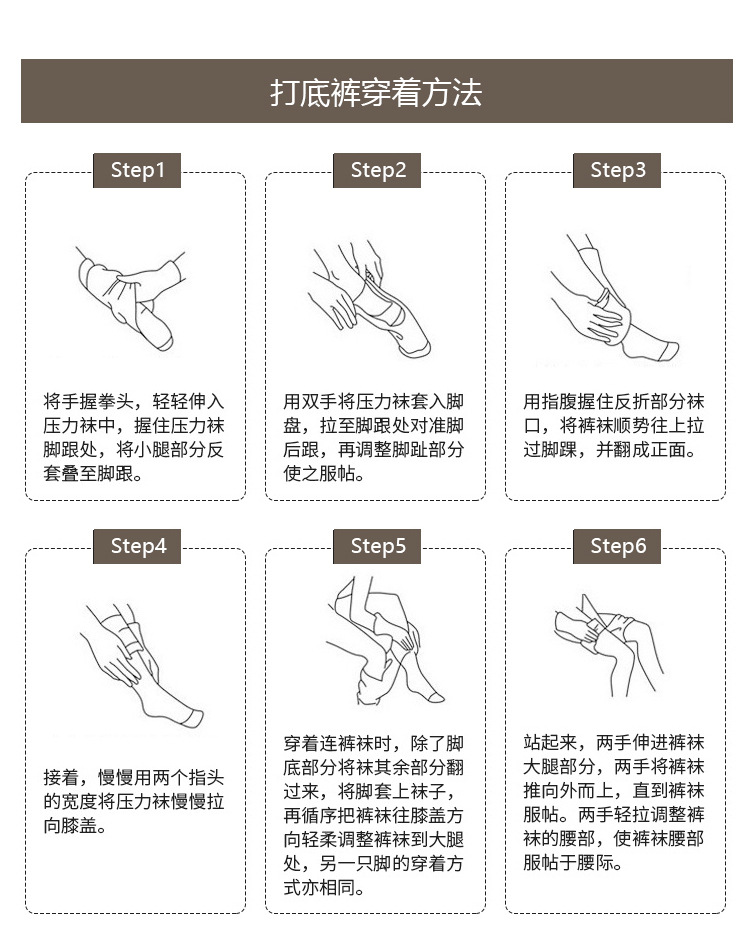 打底裤穿着方法

Step1

将手握拳头，轻轻伸入压力袜中，握住压力袜脚跟处，将小腿部分反套叠至脚跟。

Step2

用双手将压力袜套入脚盘，拉至脚跟处对准脚后跟，再调整脚趾部分使之服帖。

Step3

用指腹握住反折部分袜口，将裤袜顺势往上拉过脚踝，并翻成正面。

Step4

接着，慢慢用两个指头的宽度将压力袜慢慢拉向膝盖。

Step5

穿着连裤袜时，除了脚底部分将袜其余部分翻过来，将脚套上袜子，再循序把裤袜往膝盖方向轻柔调整裤袜到大腿处，另一只脚的穿着方式亦相同。

Step6

站起来，两手伸进裤袜大腿部分，两手将裤袜推向外而上，直到裤袜服帖。两手轻拉调整裤袜的腰部，使裤袜腰部服帖于腰际。