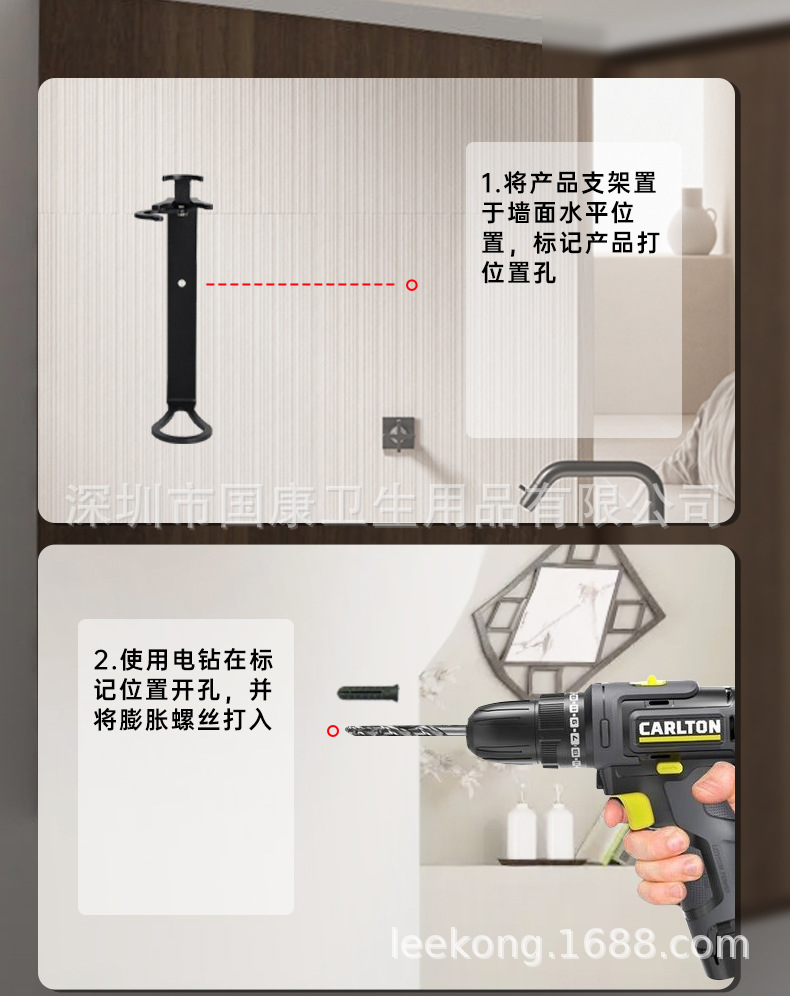 1.将产品支架置于墙面水平位置，标记产品打位置孔

深圳市国康卫生用品有限公司

2.使用电钻在标记位置开孔，并将膨胀螺丝打入

CARLTON

leekong.1688.com