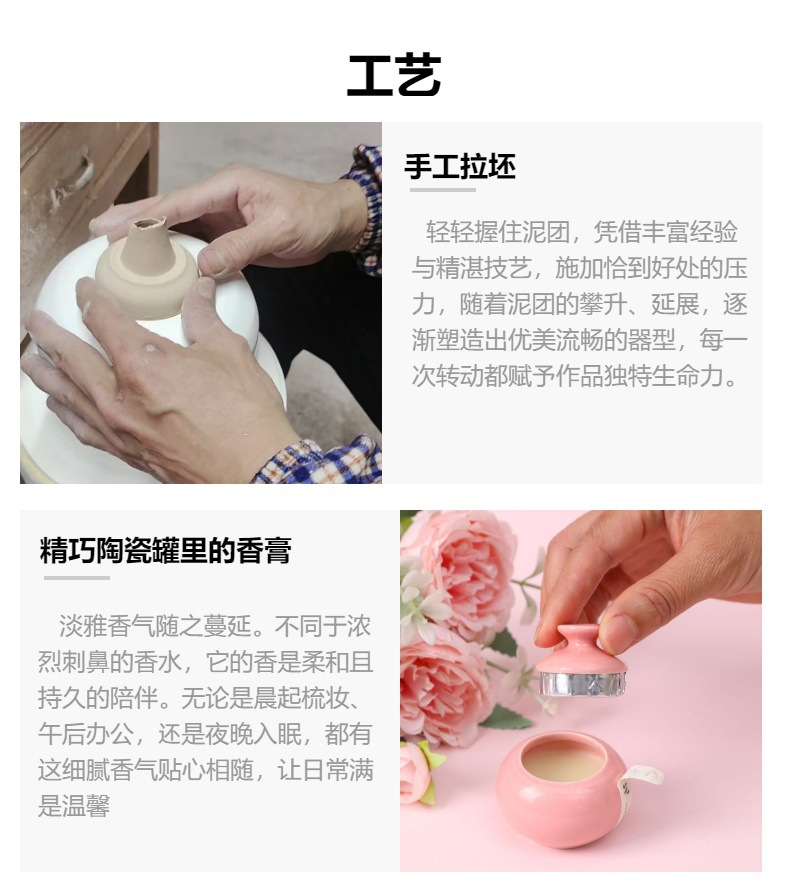 工艺

手工拉坯

轻轻握住泥团，凭借丰富经验与精湛技艺，施加恰到好处的压力，随着泥团的攀升、延展，逐渐塑造出优美流畅的器型，每一次转动都赋予作品独特生命力。

精巧陶瓷罐里的香膏

淡雅香气随之蔓延。不同于浓烈刺鼻的香水，它的香是柔和且持久的陪伴。无论是晨起梳妆、午后办公，还是夜晚入眠，都有这细腻香气贴心相随，让日常满是温馨