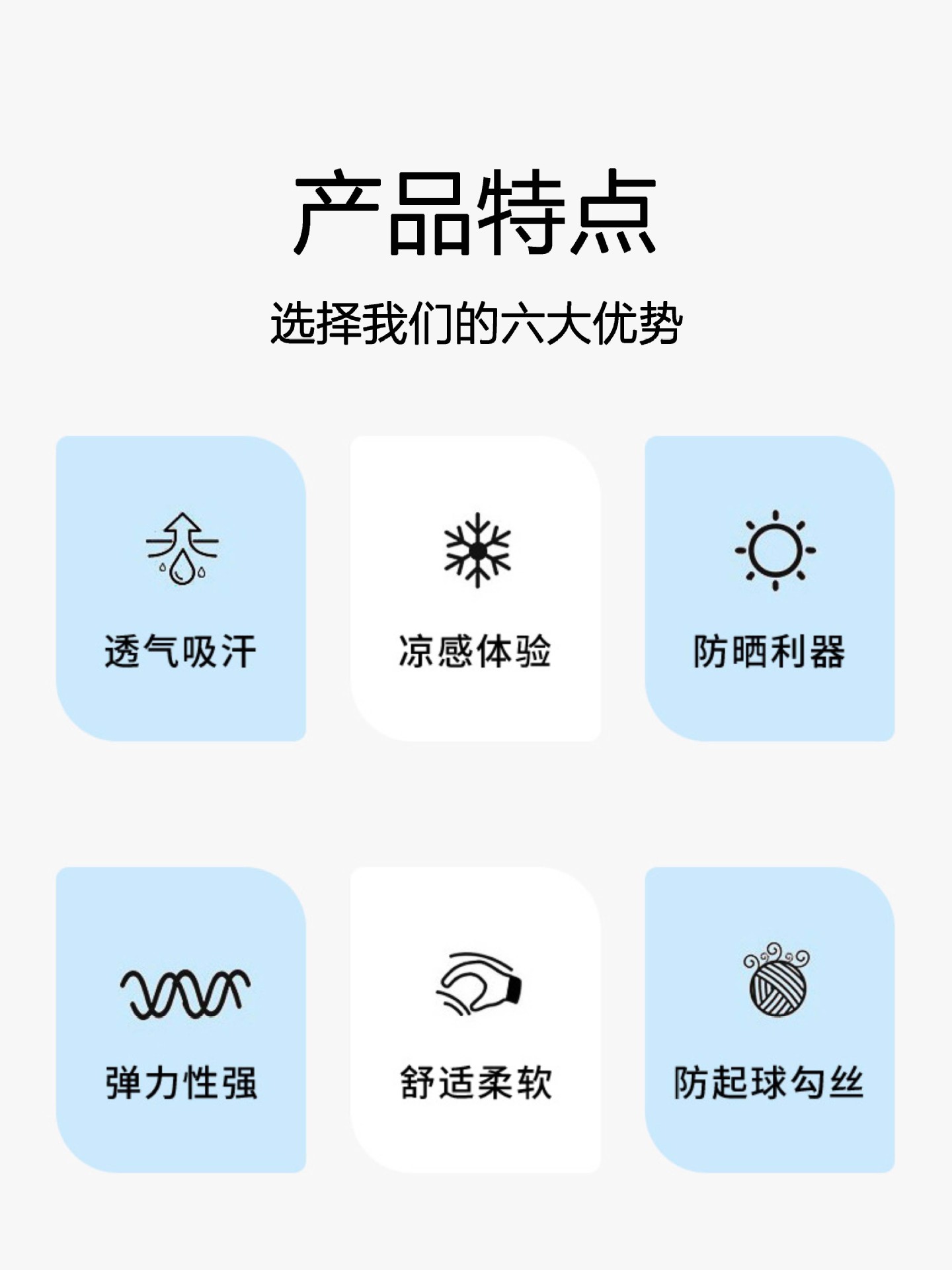 产品特点

选择我们的六大优势

透气吸汗

凉感体验

防晒利器

弹力性强

舒适柔软

防起球勾丝