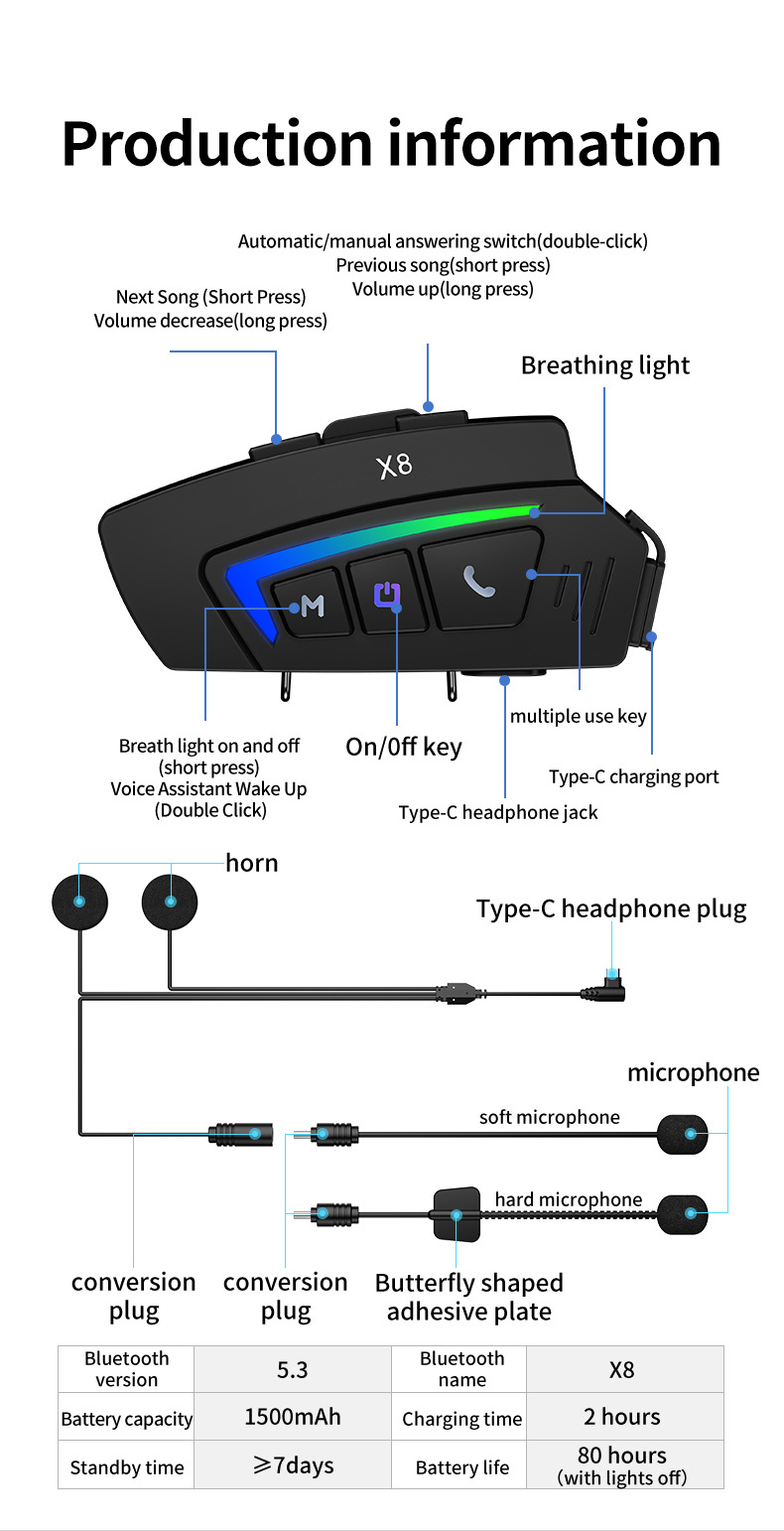 Production information

Automatic/manual answering switch(double-click)
Previous song(short press)
Volume up(long press)

Next Song (Short Press)
Volume decrease(long press)

Breathing light

X8

M

Breath light on and off
(short press)
Voice Assistant Wake Up
(Double Click)

On/0ff key

multiple use key

Type-C charging port

Type-C headphone jack

horn

Type-C headphone plug

microphone

soft microphone

hard microphone

conversion plug

conversion plug

Butterfly shaped adhesive plate

| Bluetooth version | 5.3 | Bluetooth name | X8 |
|---|---|---|---|
| Battery capacity | 1500mAh | Charging time | 2 hours |
| Standby time | ≥7days | Battery life | 80 hours (with lights off) |