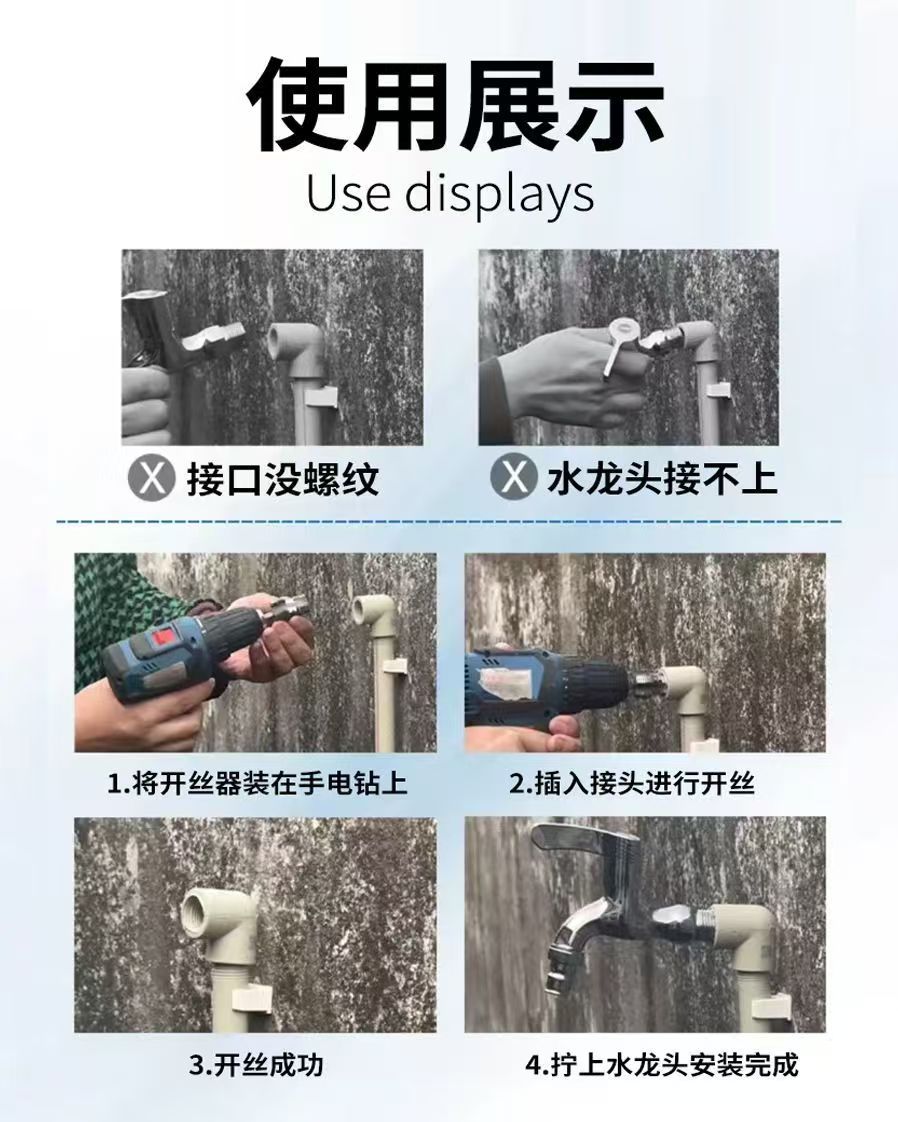 使用展示
Use displays

X 接口没螺纹

X 水龙头接不上

1.将开丝器装在手电钻上

2.插入接头进行开丝

3.开丝成功

4.拧上水龙头安装完成