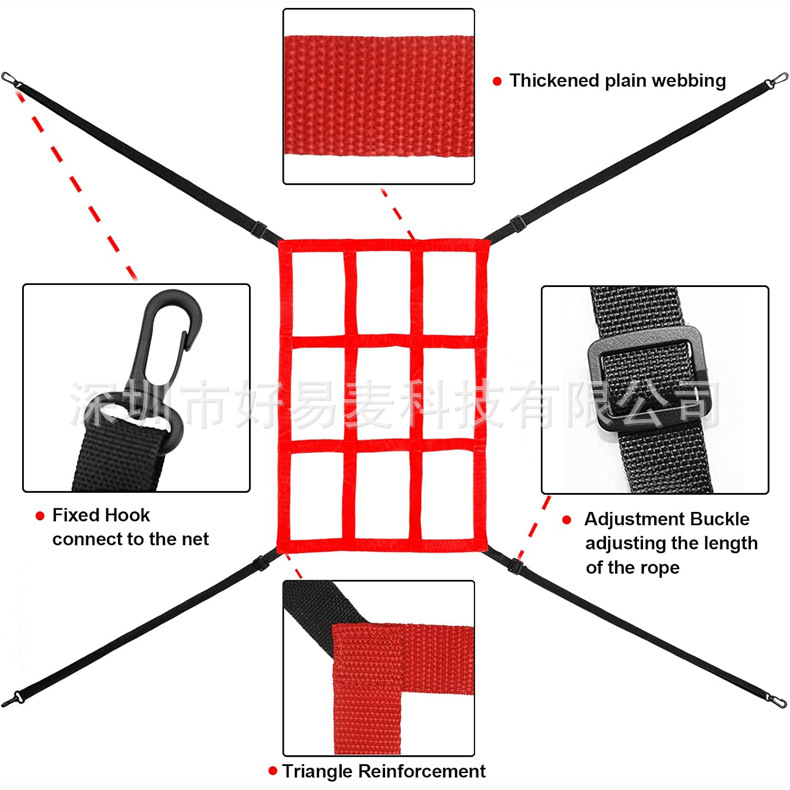 Thickened plain webbing

深圳市好易麦科技有限公司

Fixed Hook connect to the net

Adjustment Buckle adjusting the length of the rope

Triangle Reinforcement