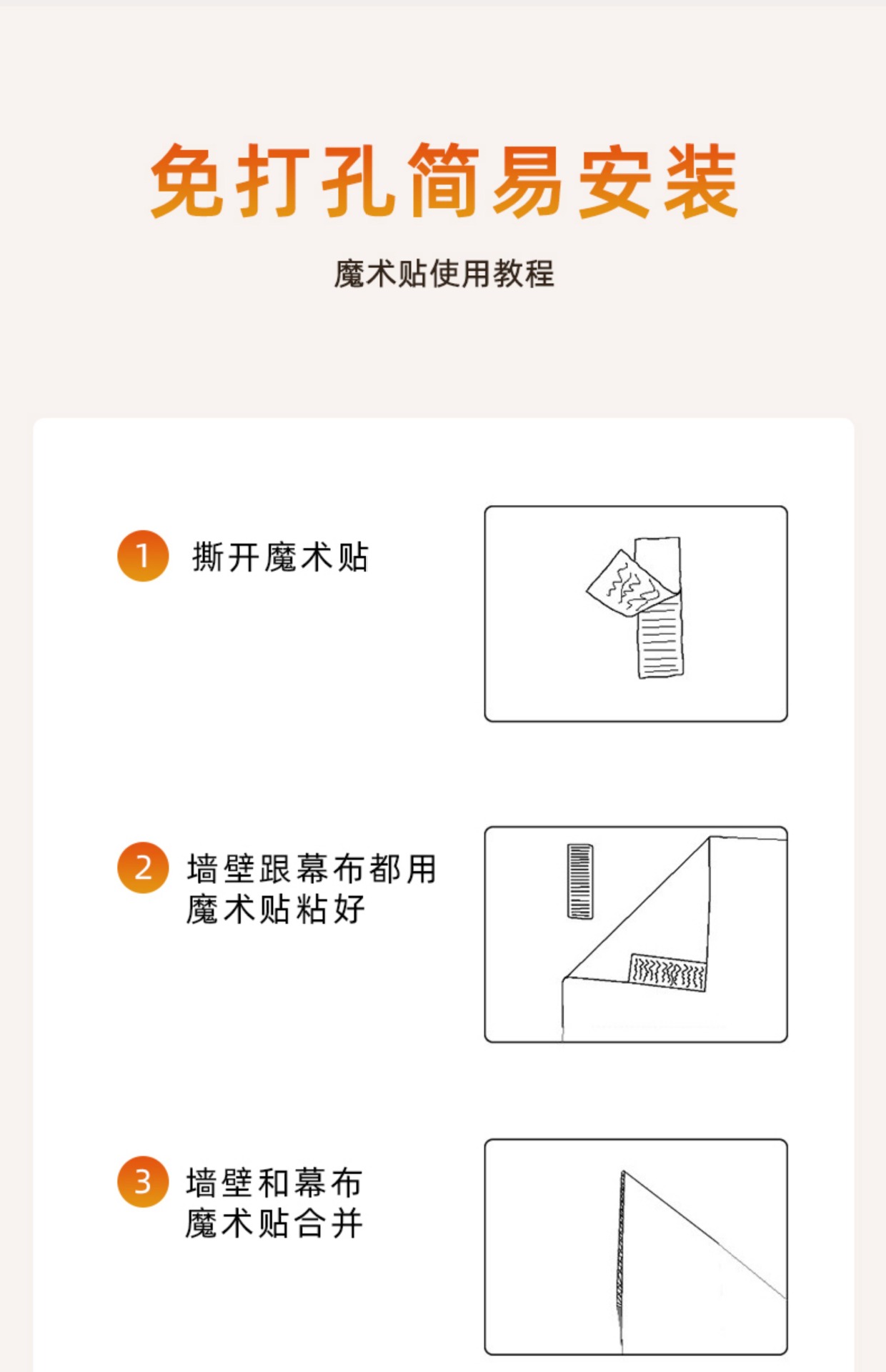 免打孔简易安装

魔术贴使用教程

1 撕开魔术贴

2 墙壁跟幕布都用魔术贴粘好

3 墙壁和幕布魔术贴合并