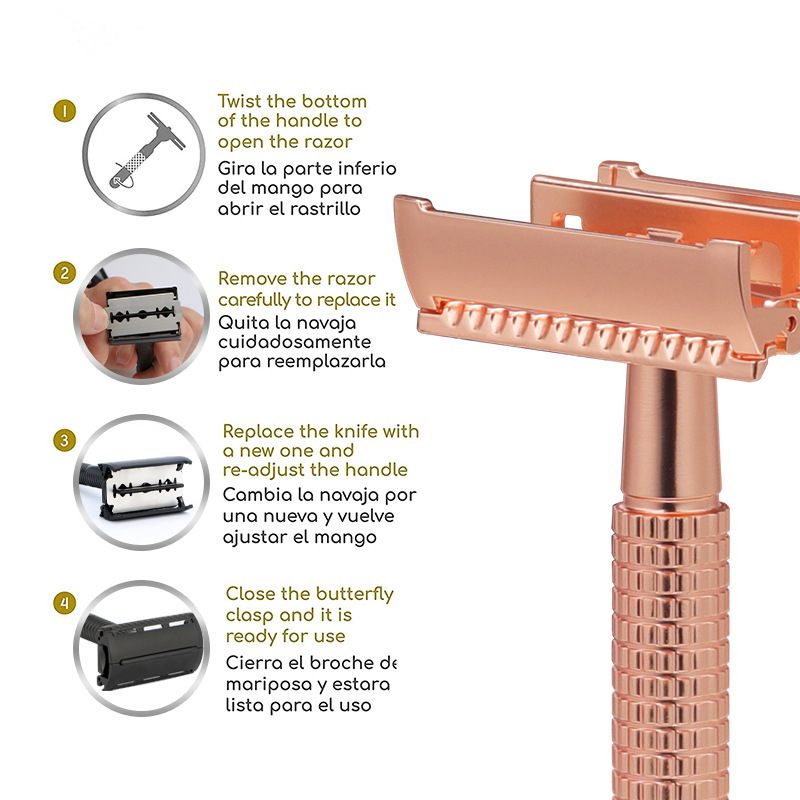 1

Twist the bottom of the handle to open the razor

Gira la parte inferio del mango para abrir el rastrillo

2

Remove the razor carefully to replace it

Quita la navaja cuidadosamente para reemplazarla

3

Replace the knife with a new one and re-adjust the handle

Cambia la navaja por una nueva y vuelve ajustar el mango

4

Close the butterfly clasp and it is ready for use

Cierra el broche de mariposa y estara lista para el uso