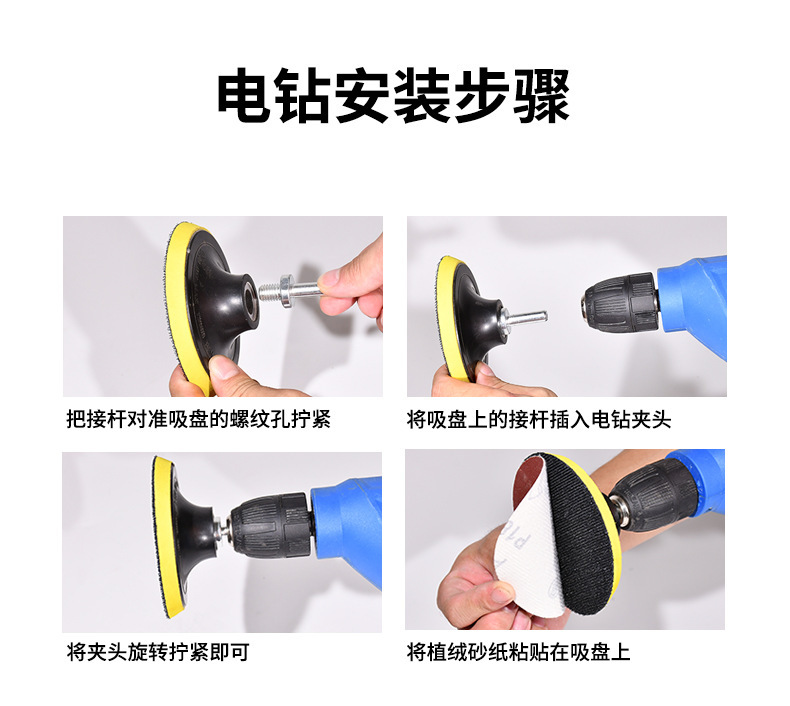 电钻安装步骤

把接杆对准吸盘的螺纹孔拧紧

将吸盘上的接杆插入电钻夹头

将夹头旋转拧紧即可

将植绒砂纸粘贴在吸盘上