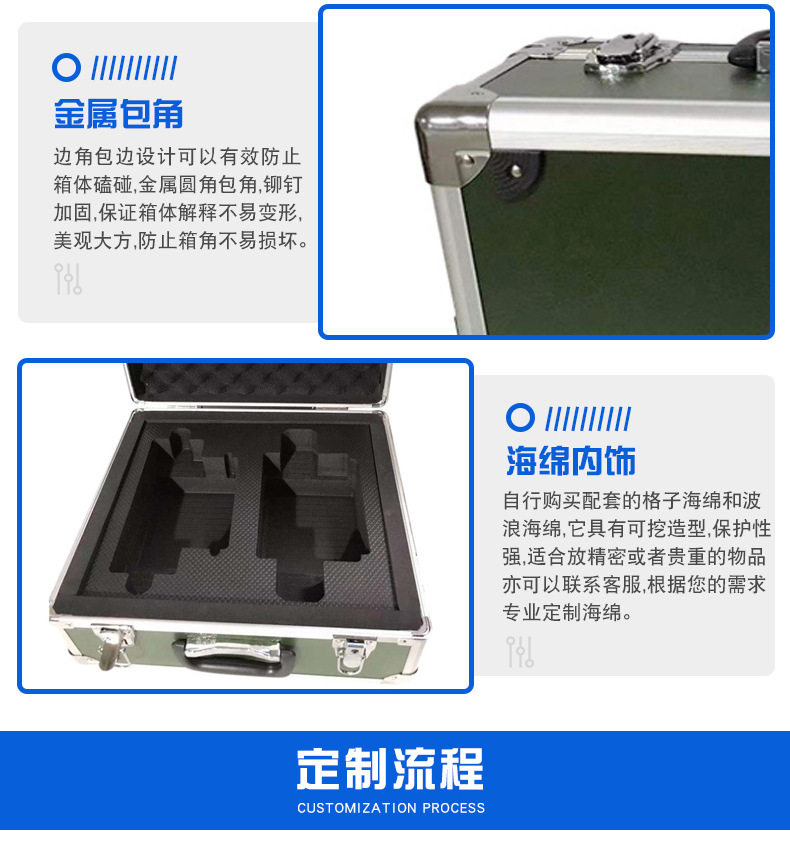 金属包角

边角包边设计可以有效防止箱体磕碰,金属圆角包角,铆钉加固,保证箱体解释不易变形,美观大方,防止箱角不易损坏。

海绵内饰

自行购买配套的格子海绵和波浪海绵,它具有可挖造型,保护性强,适合放精密或者贵重的物品亦可以联系客服,根据您的需求专业定制海绵。

定制流程

CUSTOMIZATION PROCESS