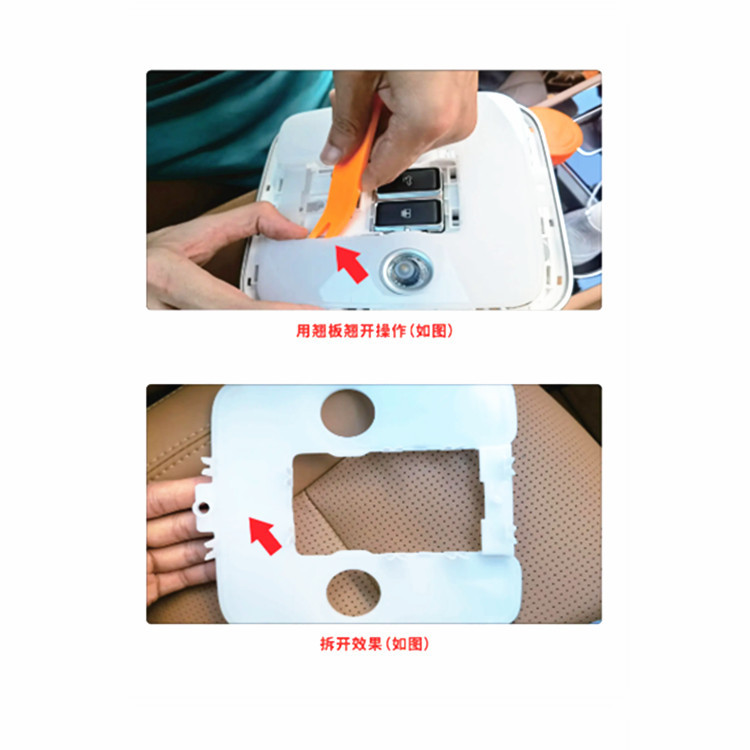 用翘板翘开操作(如图)

拆开效果(如图)