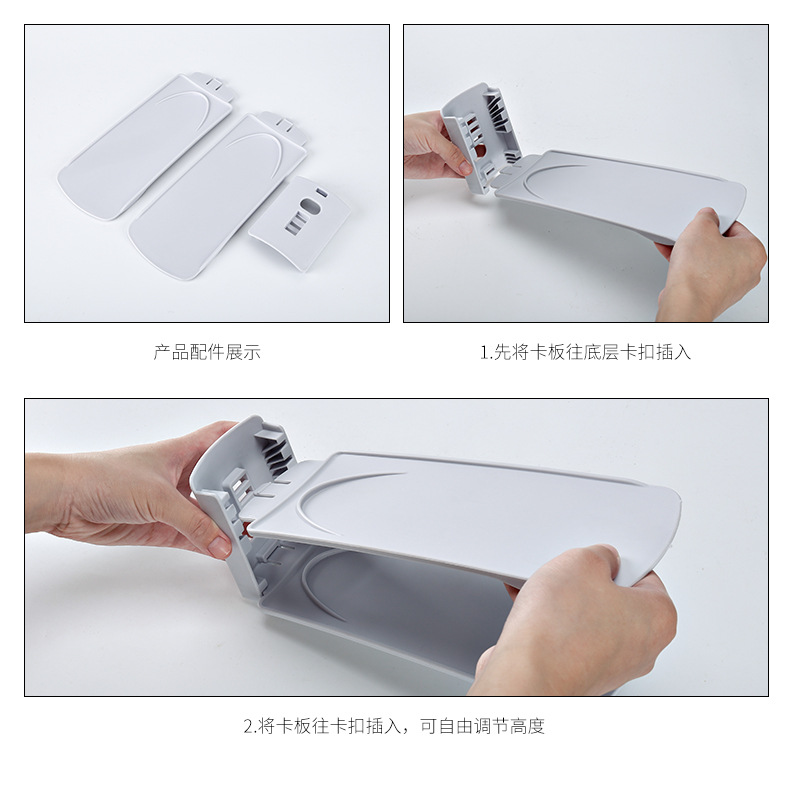 产品配件展示

1.先将卡板往底层卡扣插入

2.将卡板往卡扣插入，可自由调节高度