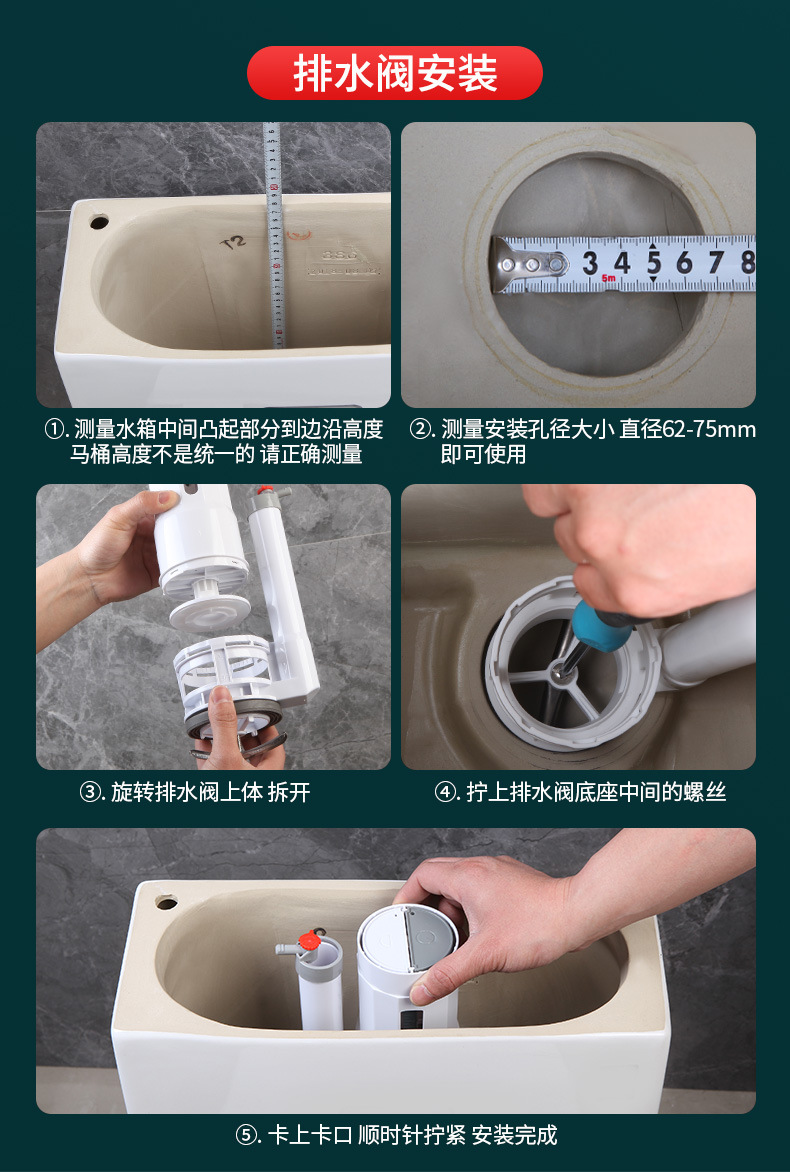 排水阀安装

T2

3 4 5 6 7 8
5m

①. 测量水箱中间凸起部分到边沿高度 马桶高度不是统一的 请正确测量

②. 测量安装孔径大小 直径62-75mm 即可使用

③. 旋转排水阀上体 拆开

④. 拧上排水阀底座中间的螺丝

⑤. 卡上卡口 顺时针拧紧 安装完成