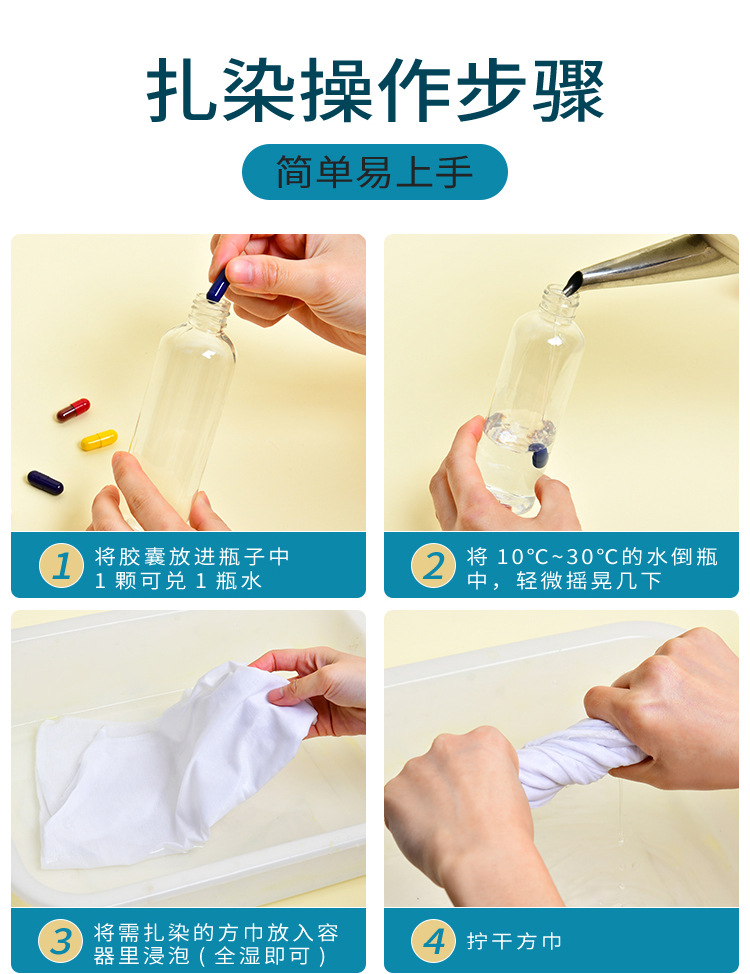 扎染操作步骤

简单易上手

1 将胶囊放进瓶子中 1 颗可兑 1 瓶水

2 将 10°C~30°C的水倒瓶中，轻微摇晃几下

3 将需扎染的方巾放入容器里浸泡（全湿即可）

4 拧干方巾