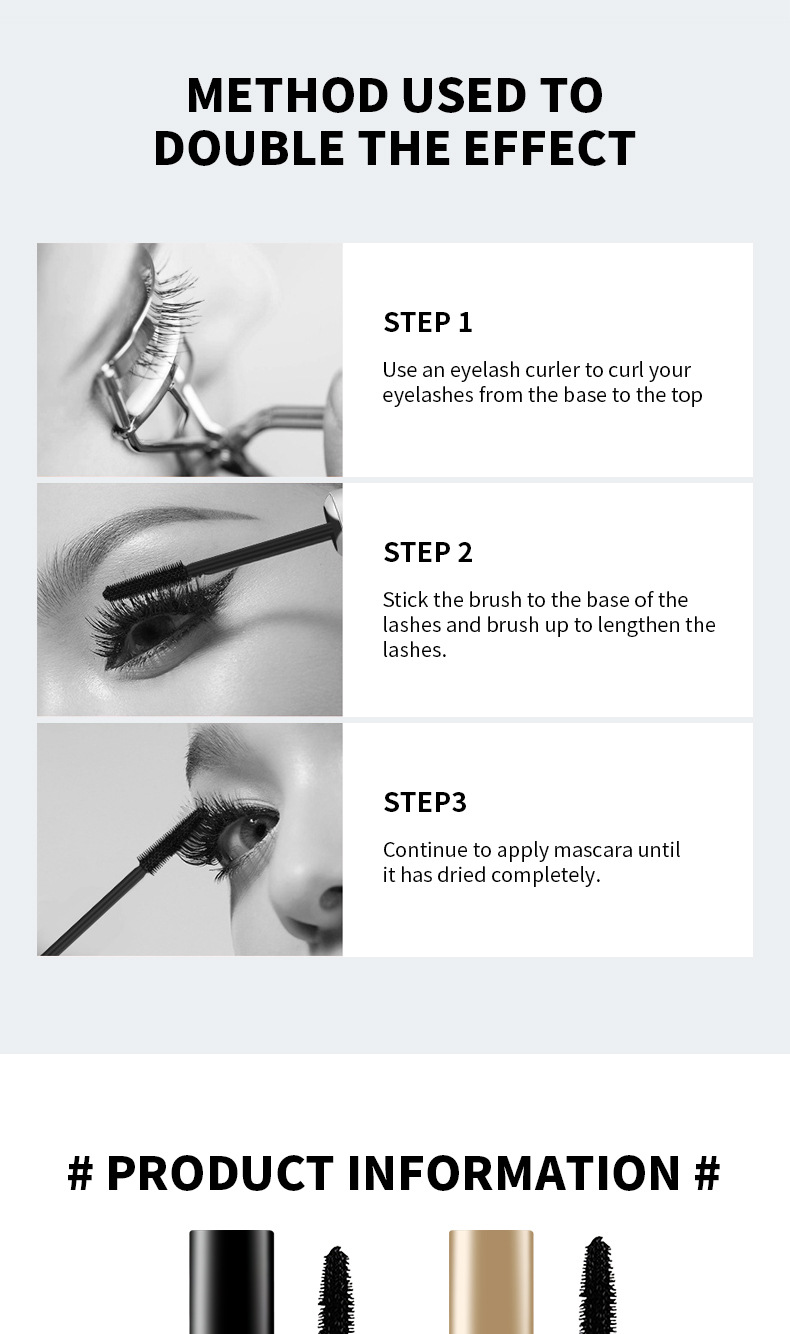 METHOD USED TO DOUBLE THE EFFECT

STEP 1

Use an eyelash curler to curl your eyelashes from the base to the top

STEP 2

Stick the brush to the base of the lashes and brush up to lengthen the lashes.

STEP3

Continue to apply mascara until it has dried completely.

# PRODUCT INFORMATION #