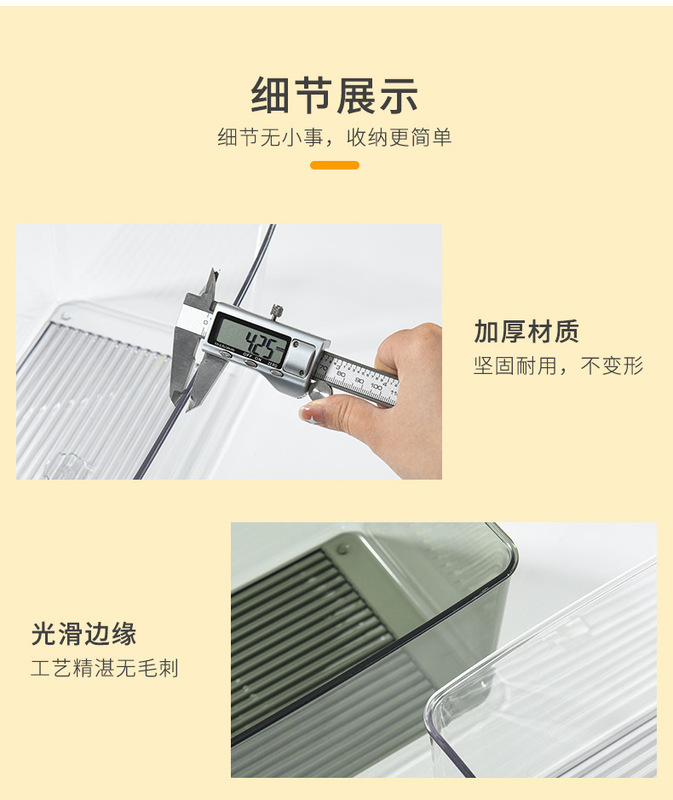 细节展示

细节无小事，收纳更简单

4.25
OFF ON
70 80 90 100

加厚材质

坚固耐用，不变形

光滑边缘

工艺精湛无毛刺