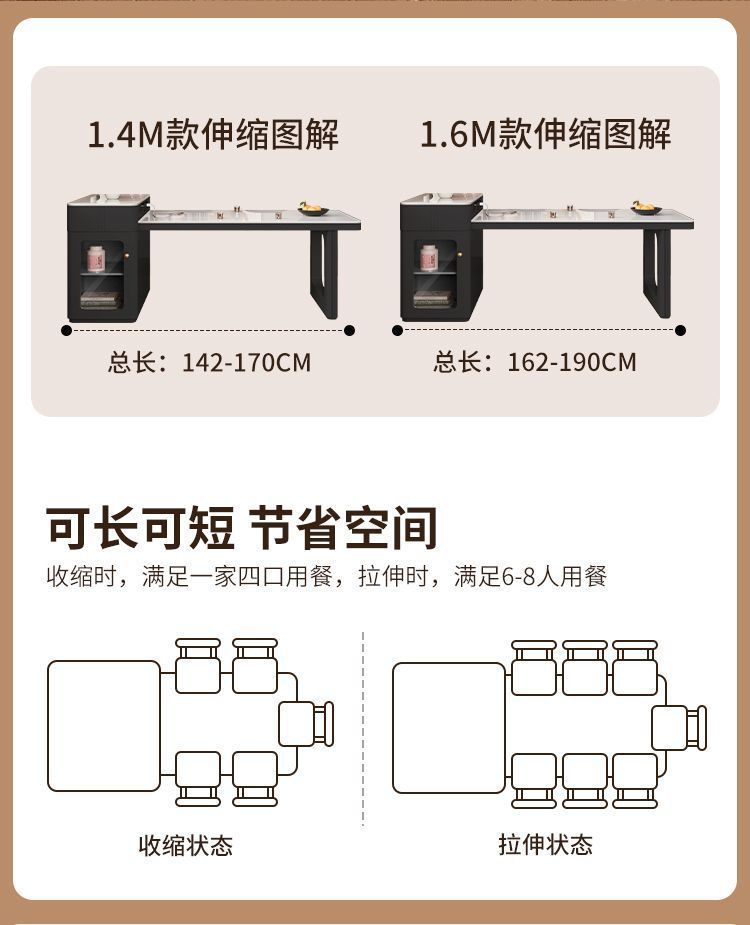 1.4M款伸缩图解

总长：142-170CM

1.6M款伸缩图解

总长：162-190CM

可长可短 节省空间

收缩时，满足一家四口用餐，拉伸时，满足6-8人用餐

收缩状态

拉伸状态