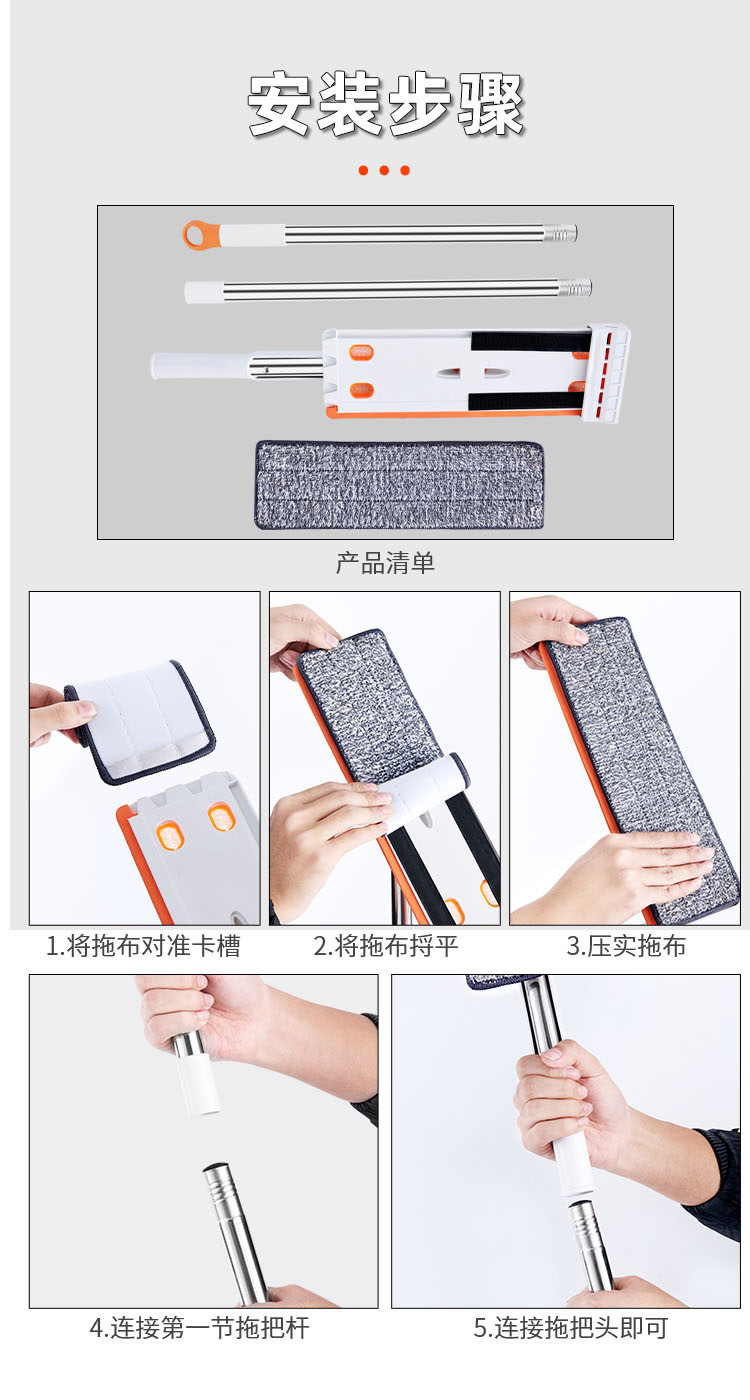 安装步骤

产品清单

1.将拖布对准卡槽

2.将拖布捋平

3.压实拖布

4.连接第一节拖把杆

5.连接拖把头即可