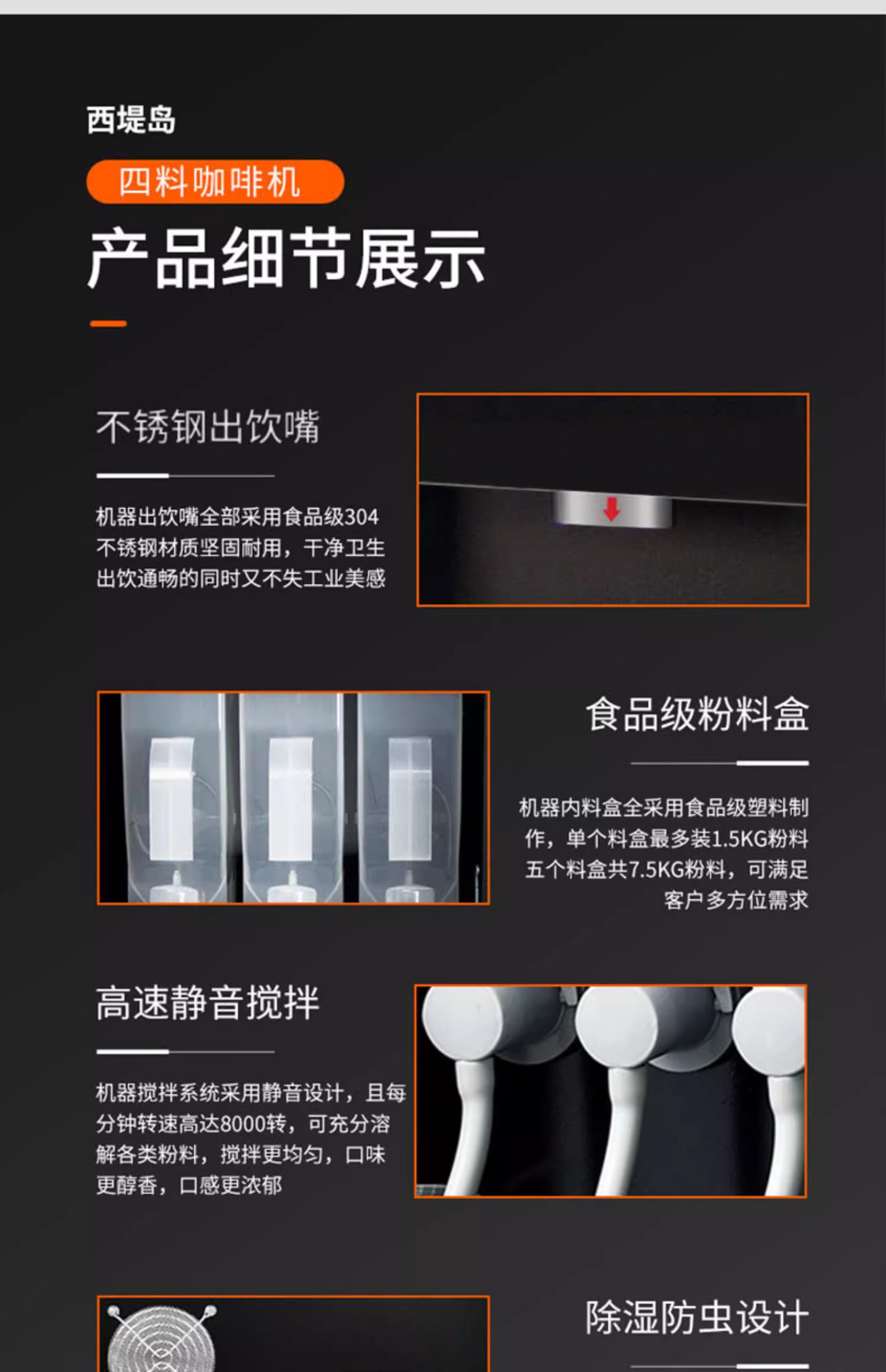 西堤岛

四料咖啡机

产品细节展示

不锈钢出饮嘴

机器出饮嘴全部采用食品级304不锈钢材质坚固耐用，干净卫生出饮通畅的同时又不失工业美感

食品级粉料盒

机器内料盒全采用食品级塑料制作，单个料盒最多装1.5KG粉料五个料盒共7.5KG粉料，可满足客户多方位需求

高速静音搅拌

机器搅拌系统采用静音设计，且每分钟转速高达8000转，可充分溶解各类粉料，搅拌更均匀，口味更醇香，口感更浓郁

除湿防虫设计