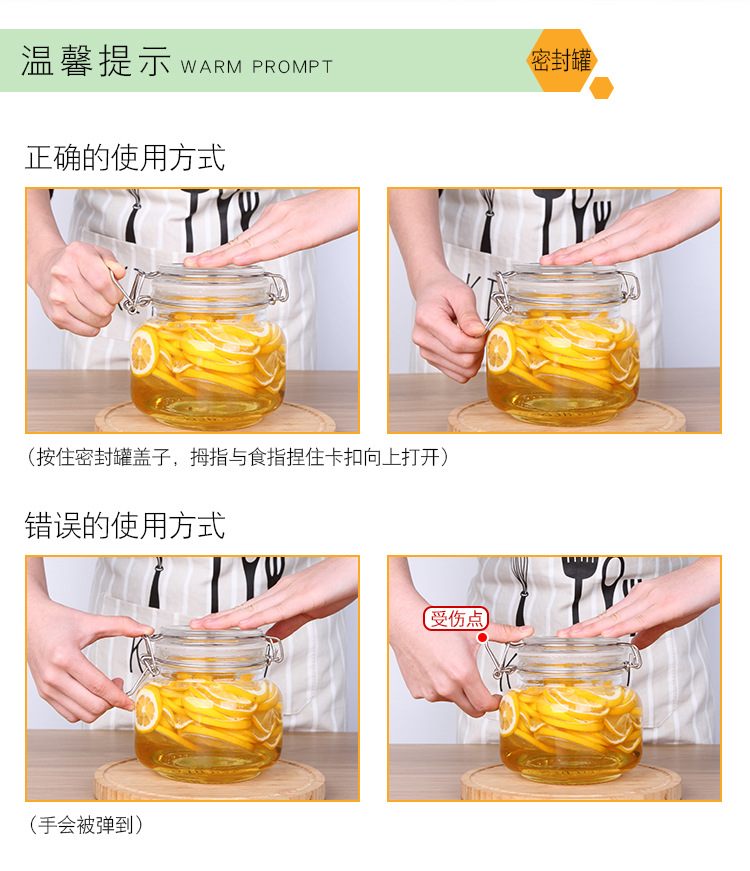 温馨提示 WARM PROMPT

密封罐

正确的使用方式

（按住密封罐盖子，拇指与食指捏住卡扣向上打开）

错误的使用方式

受伤点

（手会被弹到）