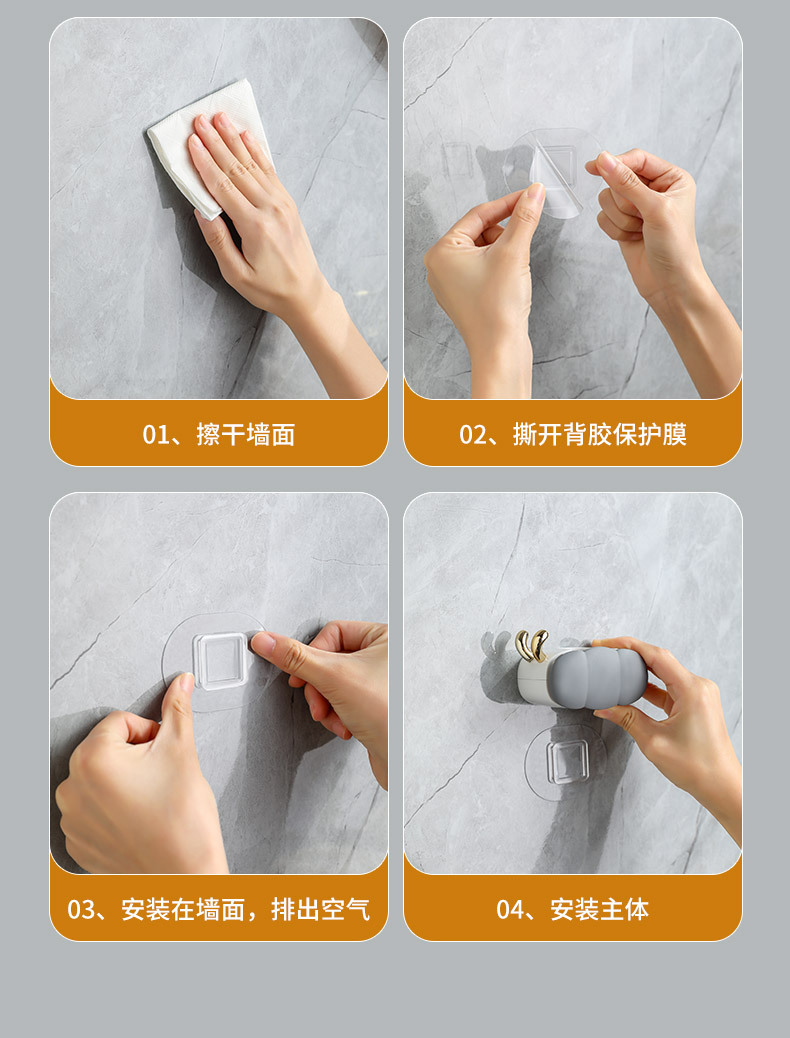 01、擦干墙面

02、撕开背胶保护膜

03、安装在墙面，排出空气

04、安装主体