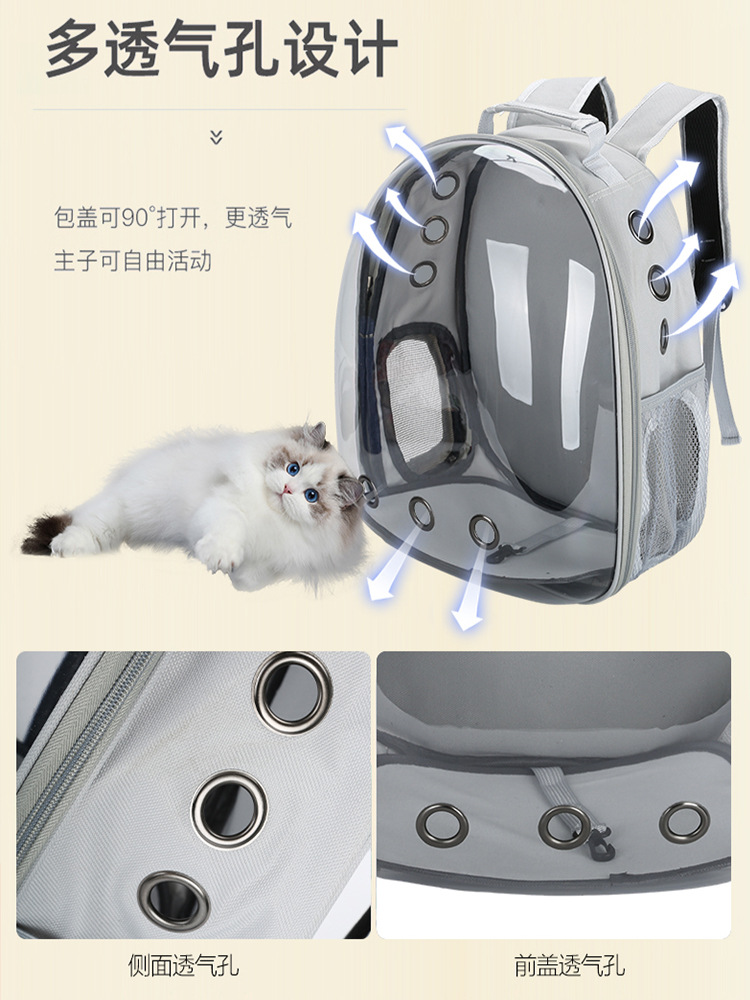 多透气孔设计

包盖可90°打开，更透气
主子可自由活动

侧面透气孔

前盖透气孔