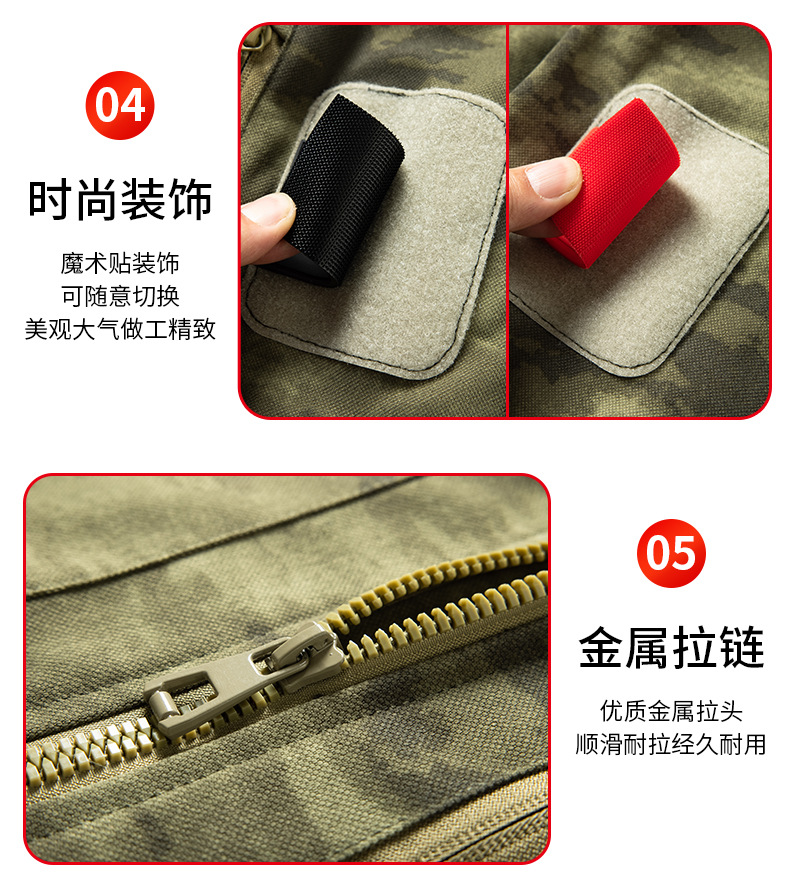 04

时尚装饰

魔术贴装饰
可随意切换
美观大气做工精致

05

金属拉链

优质金属拉头
顺滑耐拉经久耐用