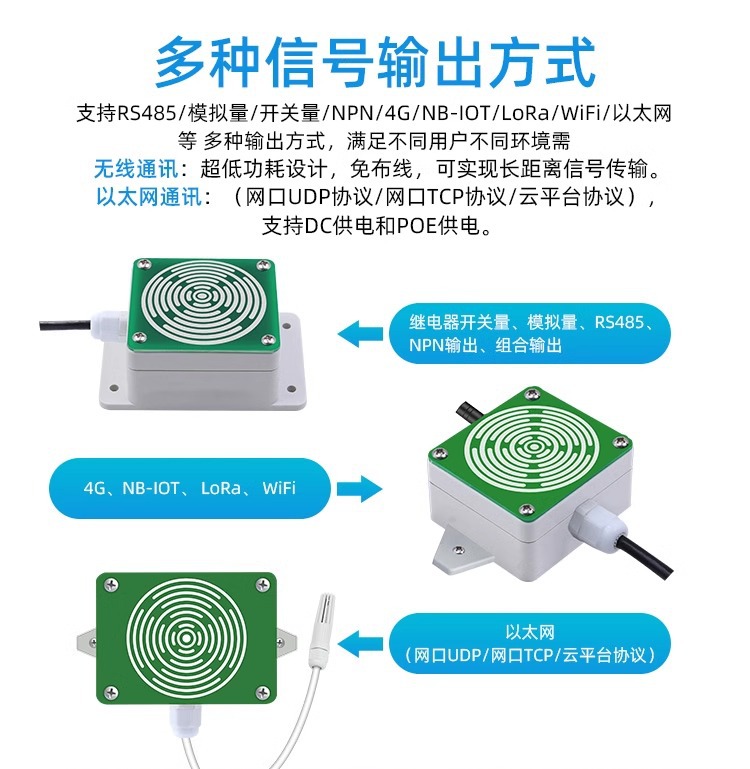 多种信号输出方式

支持RS485/模拟量/开关量/NPN/4G/NB-IOT/LoRa/WiFi/以太网等 多种输出方式，满足不同用户不同环境需

无线通讯：超低功耗设计，免布线，可实现长距离信号传输。

以太网通讯：（网口UDP协议/网口TCP协议/云平台协议），支持DC供电和POE供电。

继电器开关量、模拟量、RS485、NPN输出、组合输出

4G、NB-IOT、LoRa、WiFi

以太网
（网口UDP/网口TCP/云平台协议）