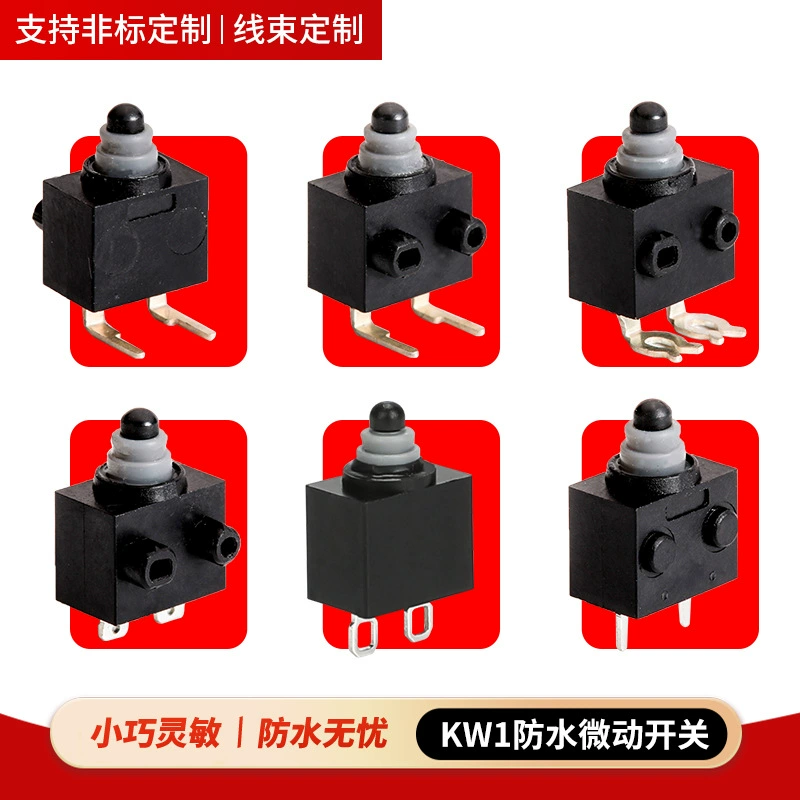 支持非标定制 | 线束定制

小巧灵敏 | 防水无忧

KW1防水微动开关