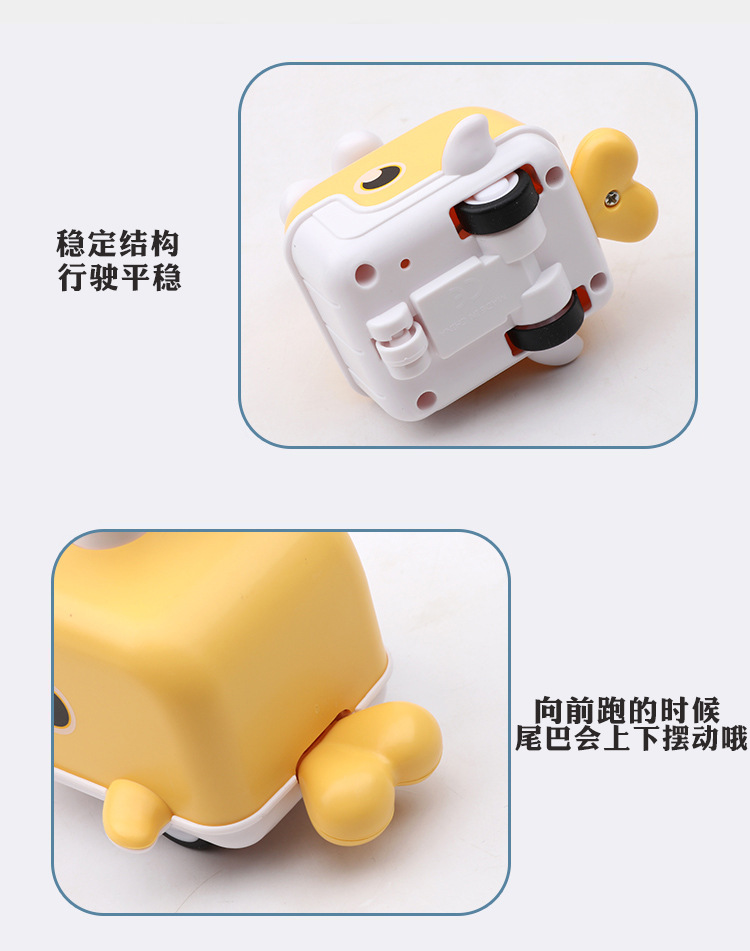 稳定结构
行驶平稳

向前跑的时候
尾巴会上下摆动哦