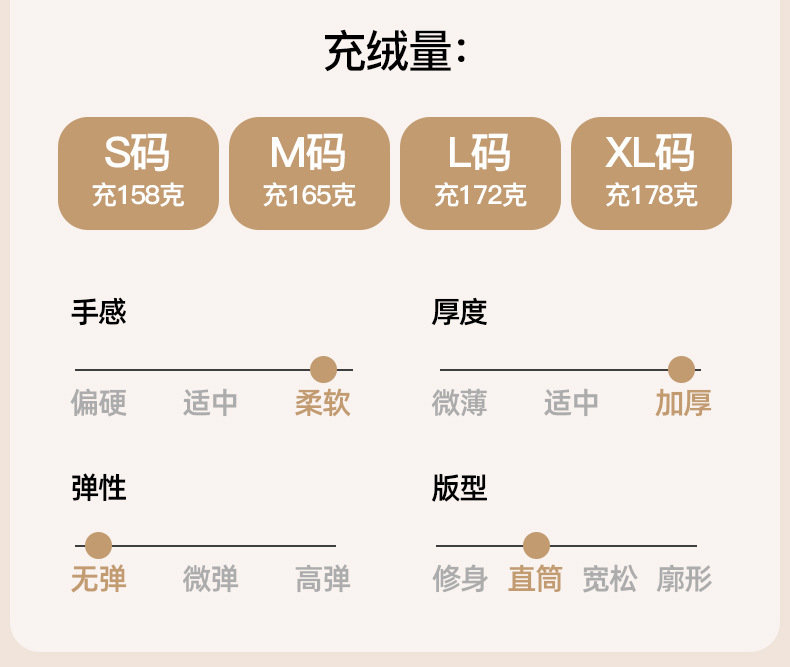 充绒量:

S码
充158克

M码
充165克

L码
充172克

XL码
充178克

手感

偏硬 适中 柔软

厚度

微薄 适中 加厚

弹性

无弹 微弹 高弹

版型

修身 直筒 宽松 廓形