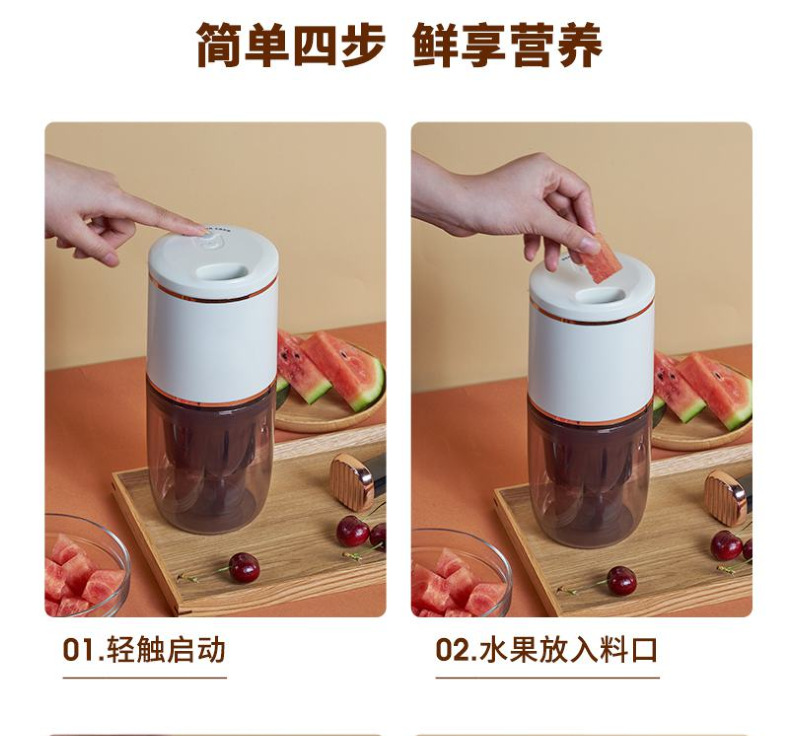 简单四步 鲜享营养

01.轻触启动

02.水果放入料口