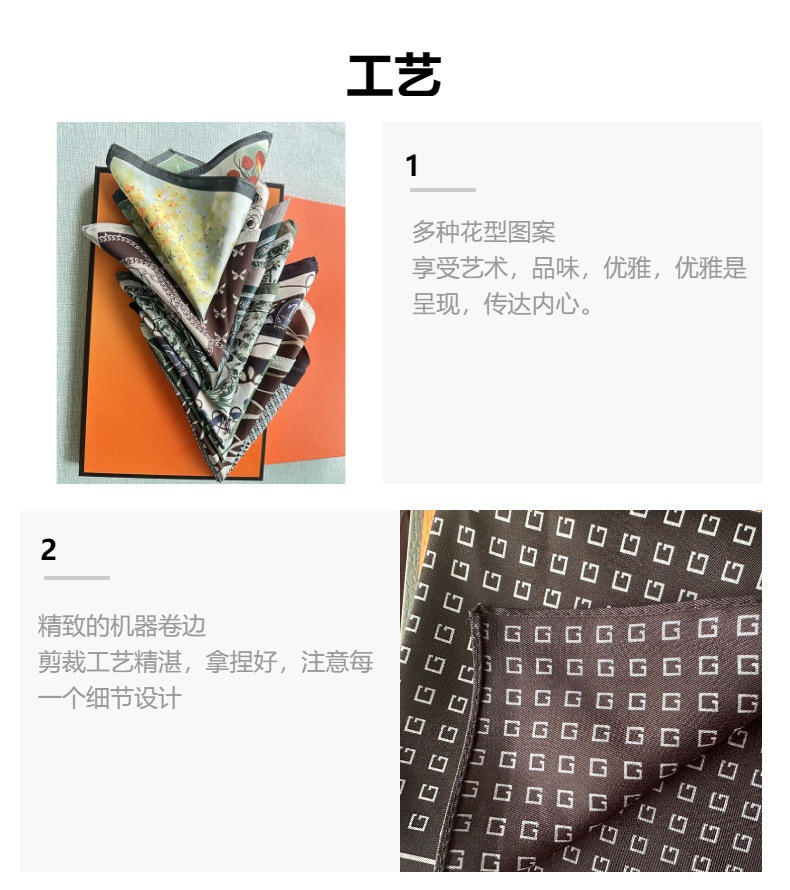 工艺

1

多种花型图案
享受艺术，品味，优雅，优雅是呈现，传达内心。

2

精致的机器卷边
剪裁工艺精湛，拿捏好，注意每一个细节设计