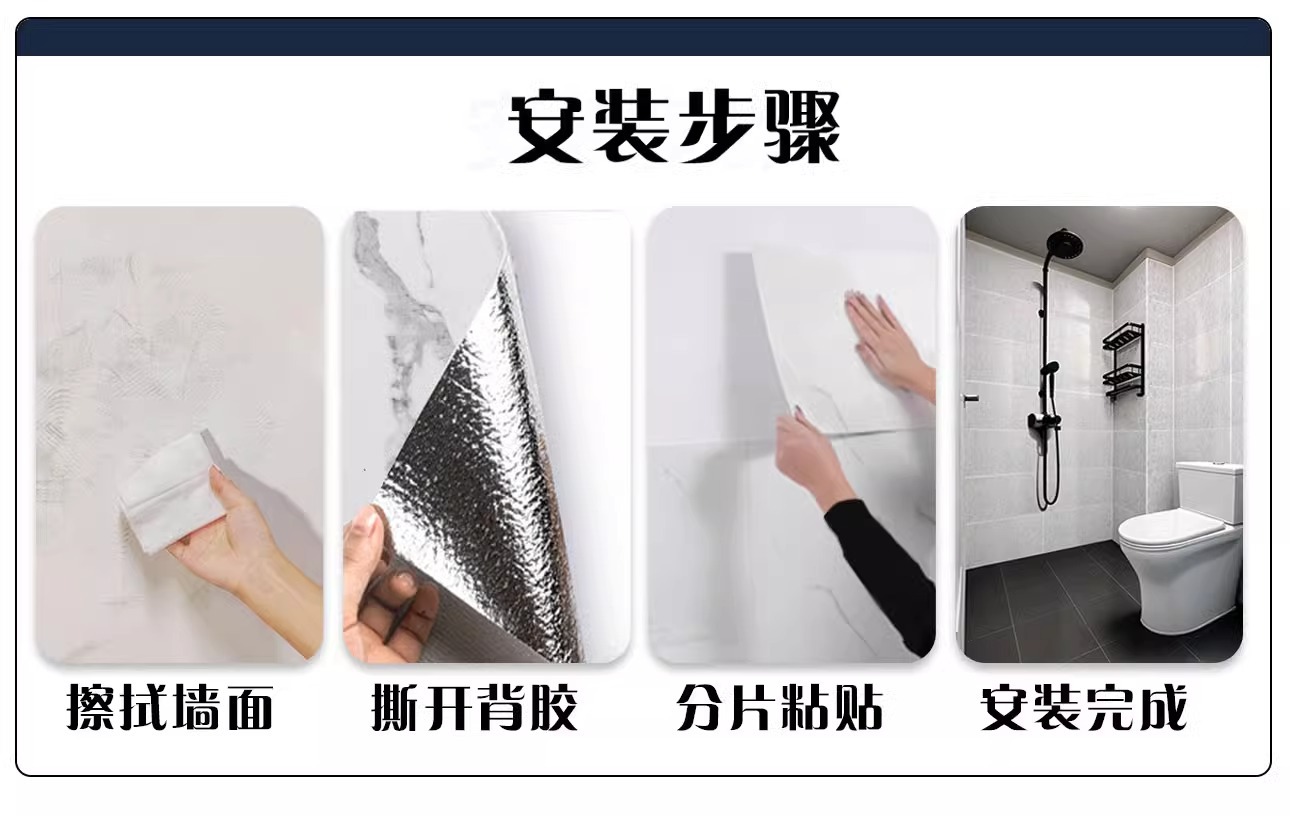 安装步骤

擦拭墙面

撕开背胶

分片粘贴

安装完成