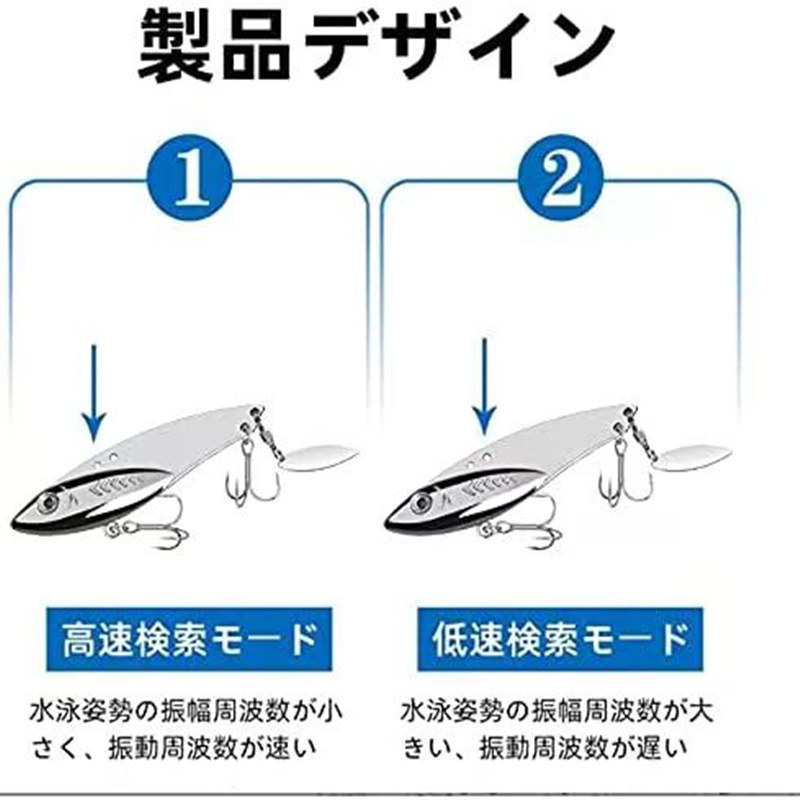 製品デザイン

1

高速検索モード

水泳姿勢の振幅周波数が小さく、振動周波数が速い

2

低速検索モード

水泳姿勢の振幅周波数が大きい、振動周波数が遅い