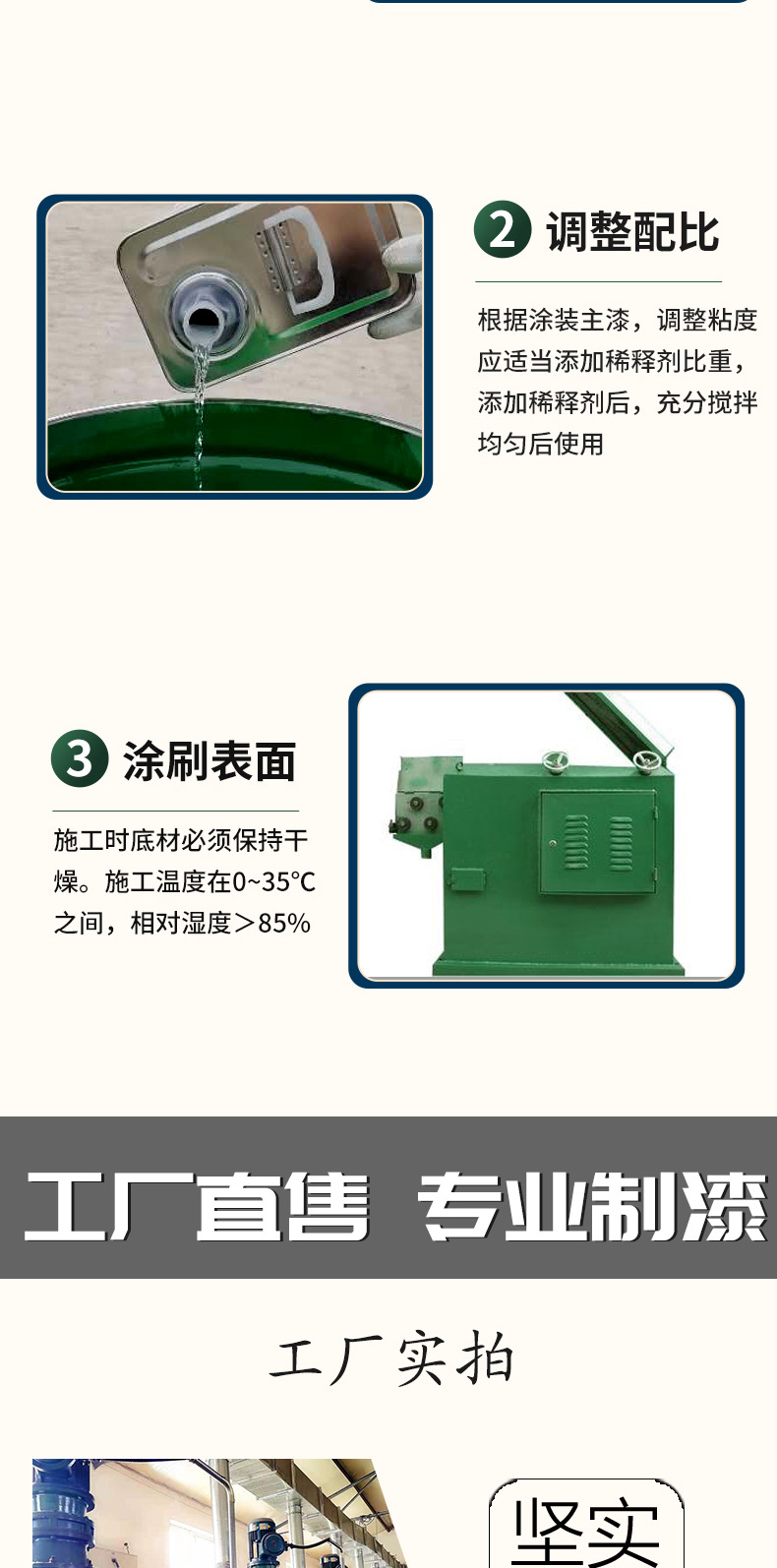 2 调整配比

根据涂装主漆，调整粘度应适当添加稀释剂比重，添加稀释剂后，充分搅拌均匀后使用

3 涂刷表面

施工时底材必须保持干燥。施工温度在0~35°C之间，相对湿度＞85%

工厂直售 专业制漆

工厂实拍

坚实