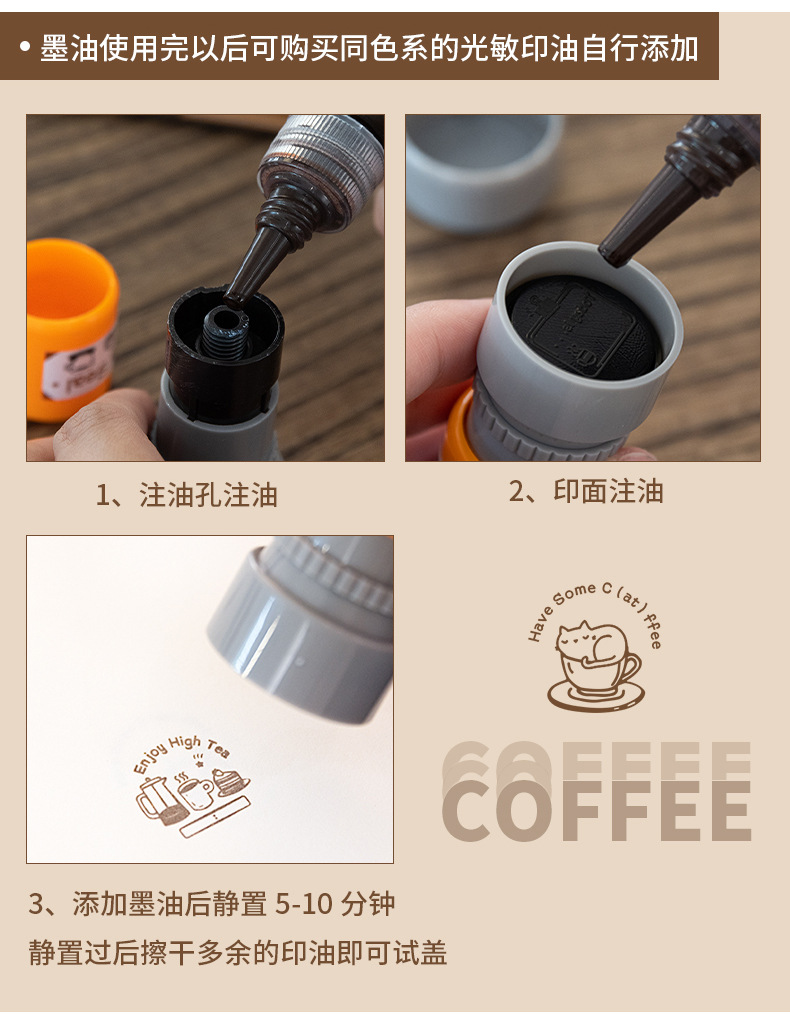 • 墨油使用完以后可购买同色系的光敏印油自行添加

1、注油孔注油

2、印面注油

Enjoy High Tea

Have Some C (at) ffee

COFFEE
COFFEE

3、添加墨油后静置 5-10 分钟
静置过后擦干多余的印油即可试盖