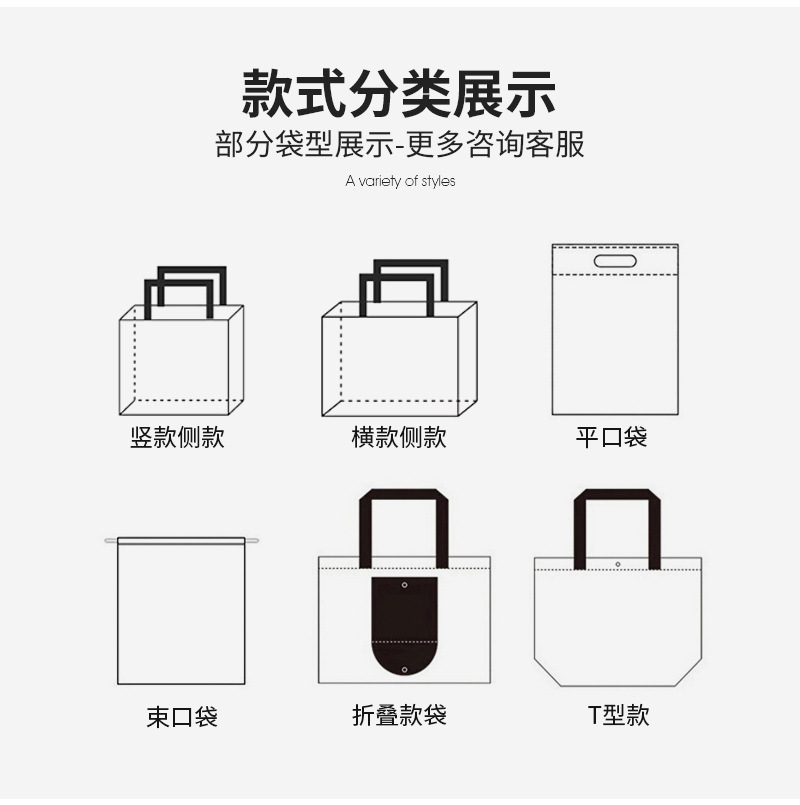 款式分类展示

部分袋型展示-更多咨询客服

A variety of styles

竖款侧款

横款侧款

平口袋

束口袋

折叠款袋

T型款