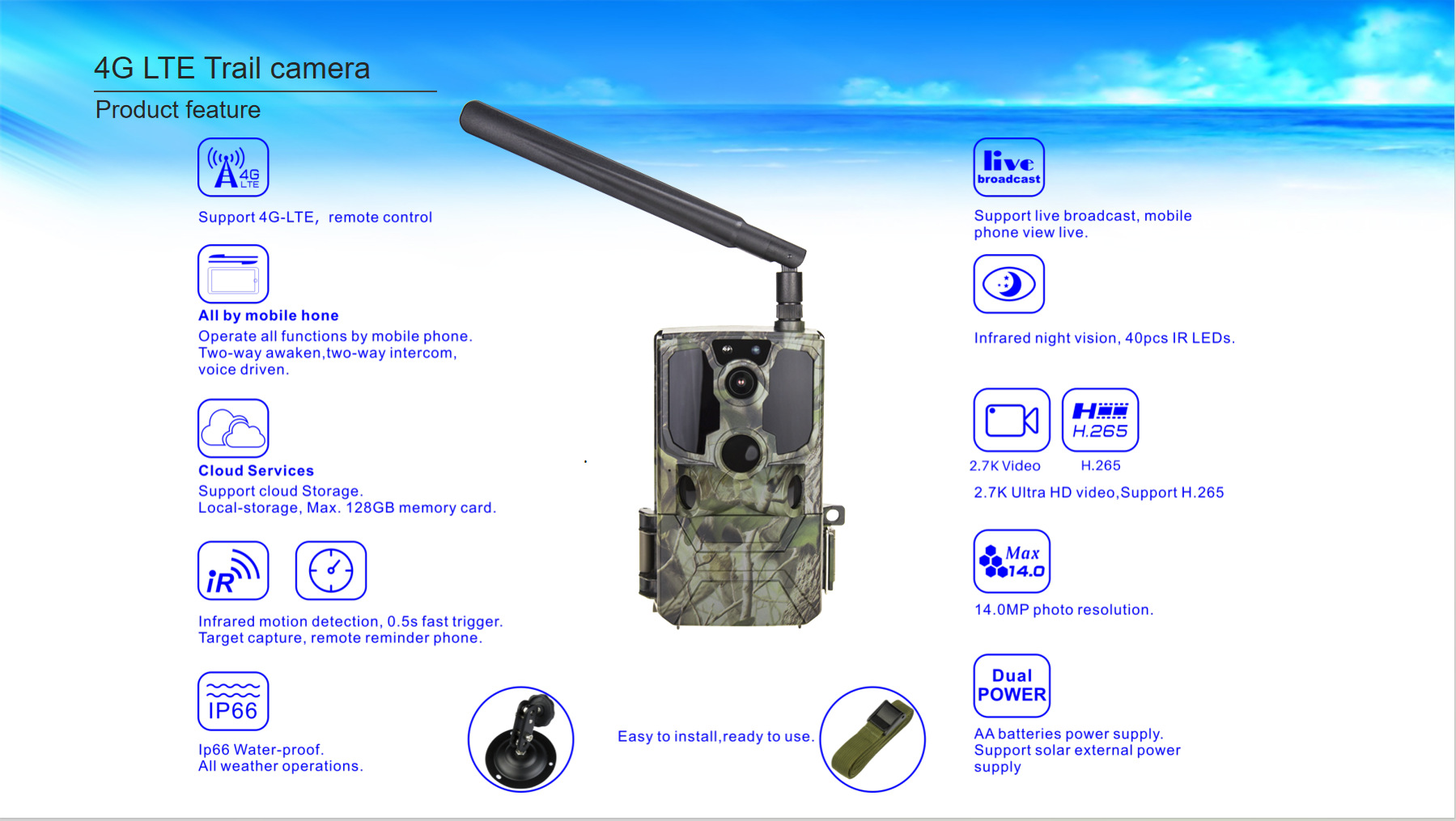 4G LTE Trail camera

Product feature

4G LTE

Support 4G-LTE, remote control

All by mobile hone

Operate all functions by mobile phone. Two-way awaken,two-way intercom, voice driven.

Cloud Services

Support cloud Storage. Local-storage, Max. 128GB memory card.

iR

Infrared motion detection, 0.5s fast trigger. Target capture, remote reminder phone.

IP66

Ip66 Water-proof. All weather operations.

Easy to install,ready to use.

live broadcast

Support live broadcast, mobile phone view live.

Infrared night vision, 40pcs IR LEDs.

H.265

2.7K Video

H.265

2.7K Ultra HD video,Support H.265

Max 14.0

14.0MP photo resolution.

Dual POWER

AA batteries power supply. Support solar external power supply