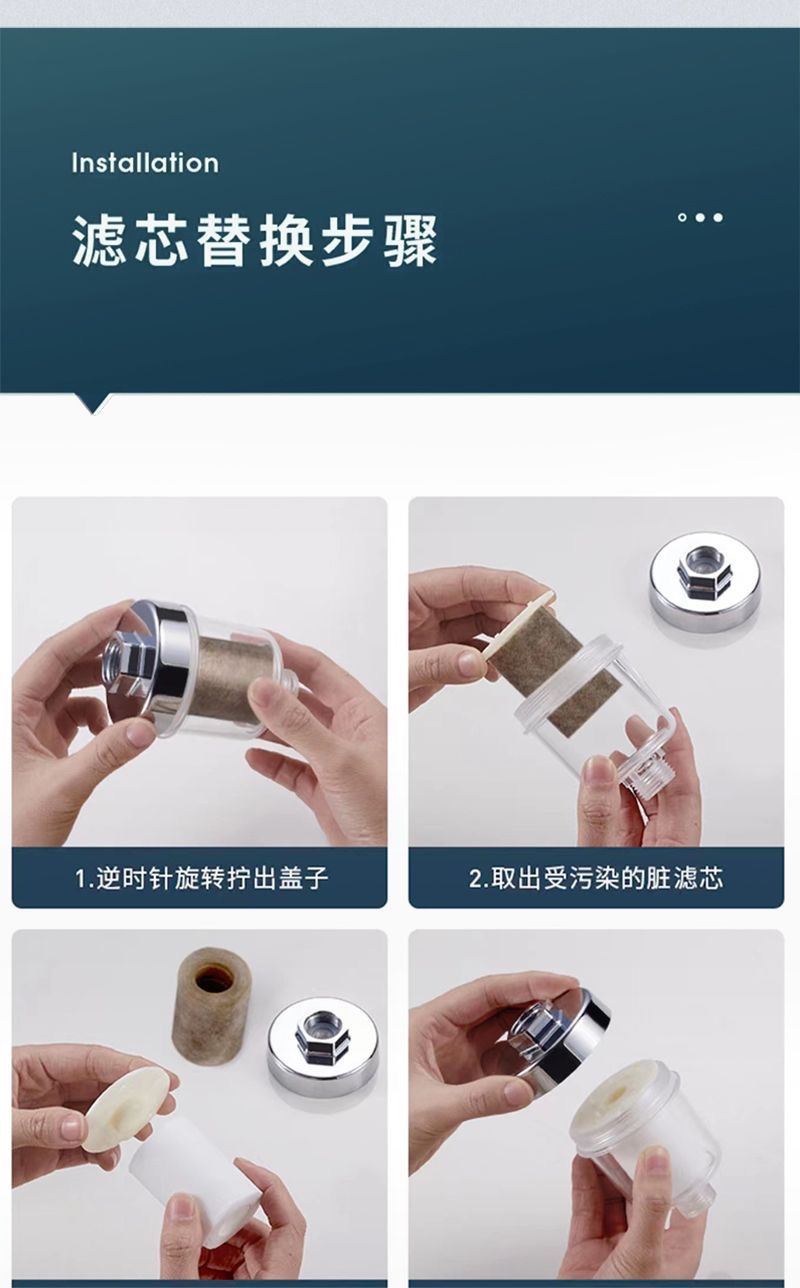 Installation

滤芯替换步骤

1.逆时针旋转拧出盖子

2.取出受污染的脏滤芯