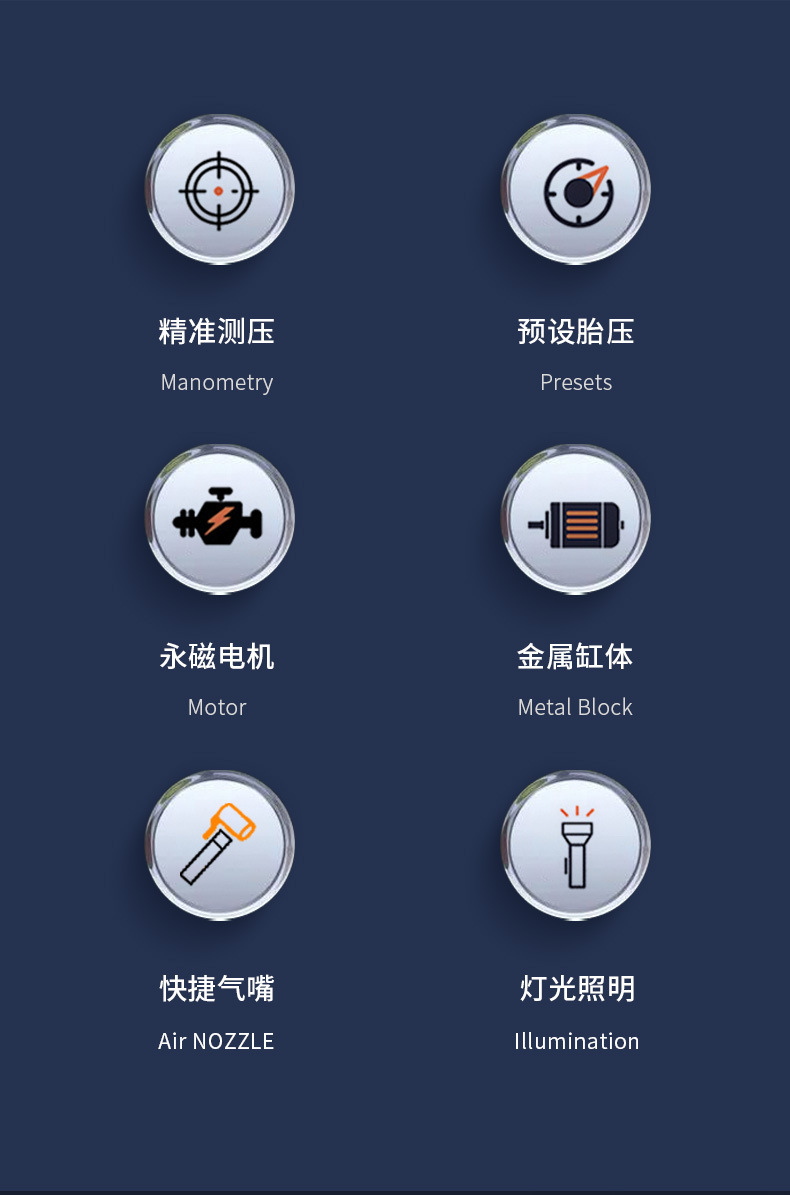 精准测压
Manometry

预设胎压
Presets

永磁电机
Motor

金属缸体
Metal Block

快捷气嘴
Air NOZZLE

灯光照明
Illumination