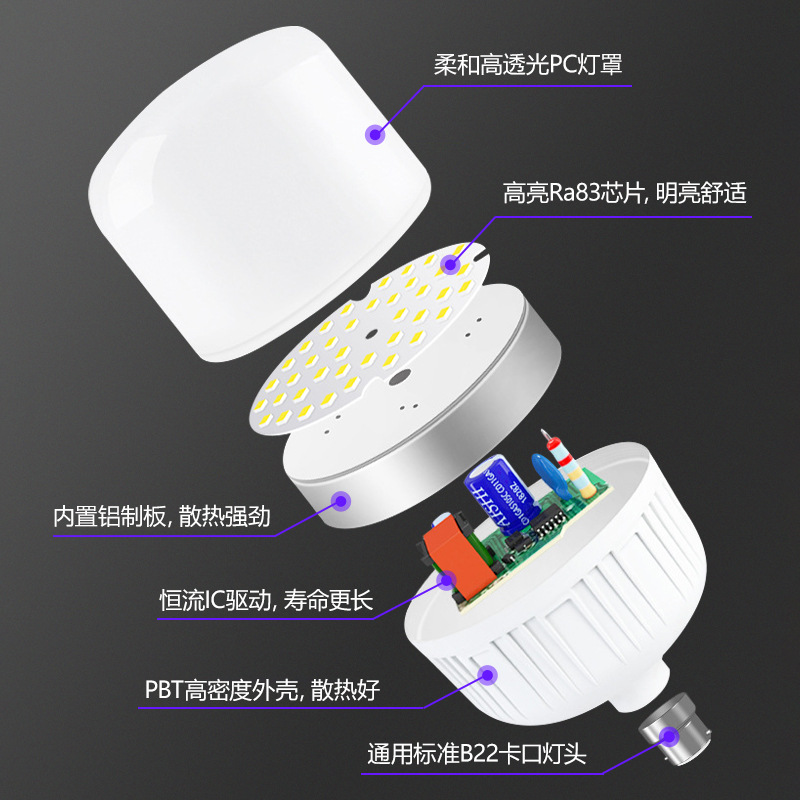 柔和高透光PC灯罩

高亮Ra83芯片, 明亮舒适

内置铝制板, 散热强劲

恒流IC驱动, 寿命更长

PBT高密度外壳, 散热好

通用标准B22卡口灯头