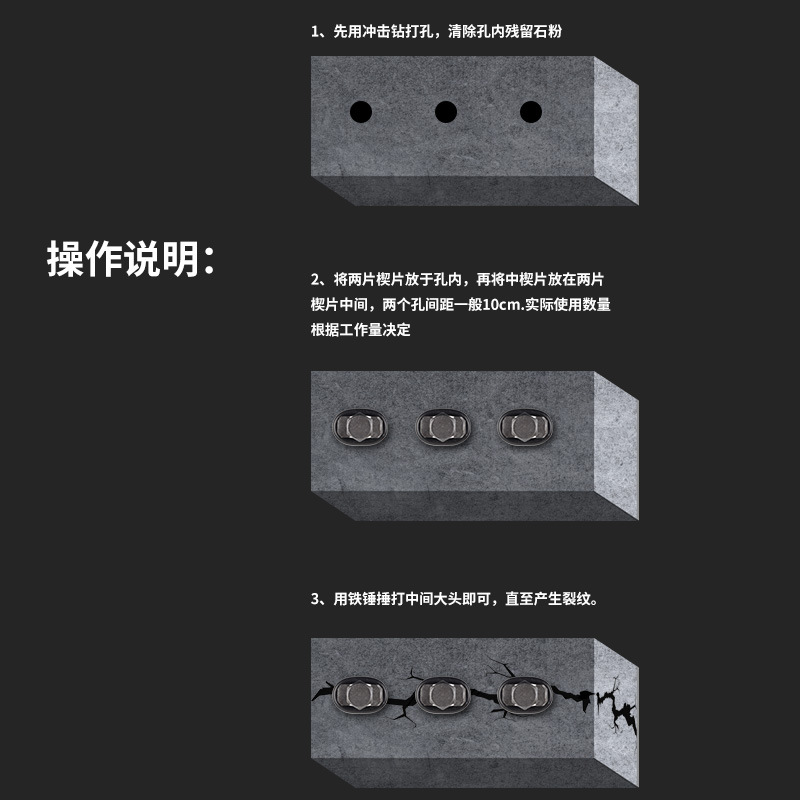 操作说明：

1、先用冲击钻打孔，清除孔内残留石粉

2、将两片楔片放于孔内，再将中楔片放在两片楔片中间，两个孔间距一般10cm.实际使用数量根据工作量决定

3、用铁锤捶打中间大头即可，直至产生裂纹。