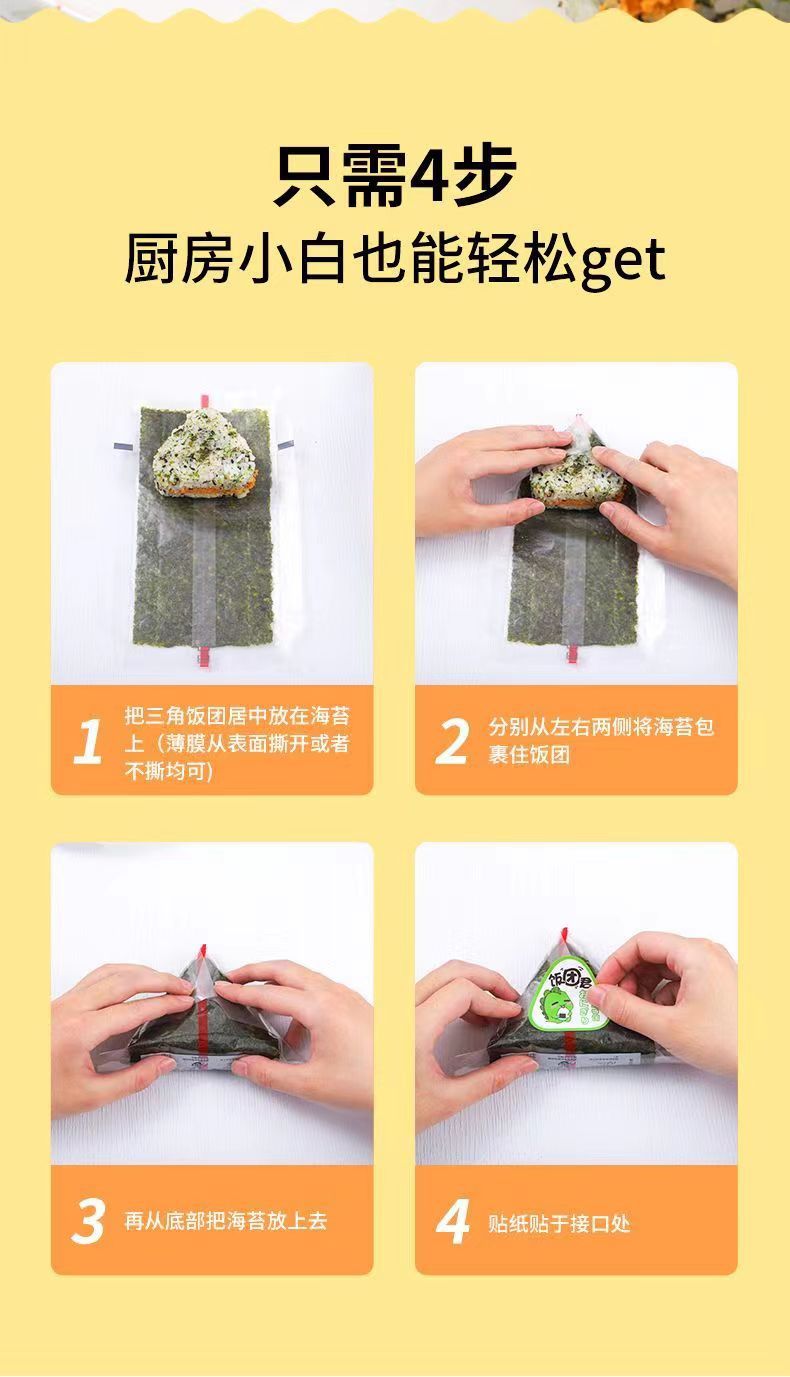 只需4步
厨房小白也能轻松get

1 把三角饭团居中放在海苔上（薄膜从表面撕开或者不撕均可）

2 分别从左右两侧将海苔包裹住饭团

饭团君

3 再从底部把海苔放上去

4 贴纸贴于接口处