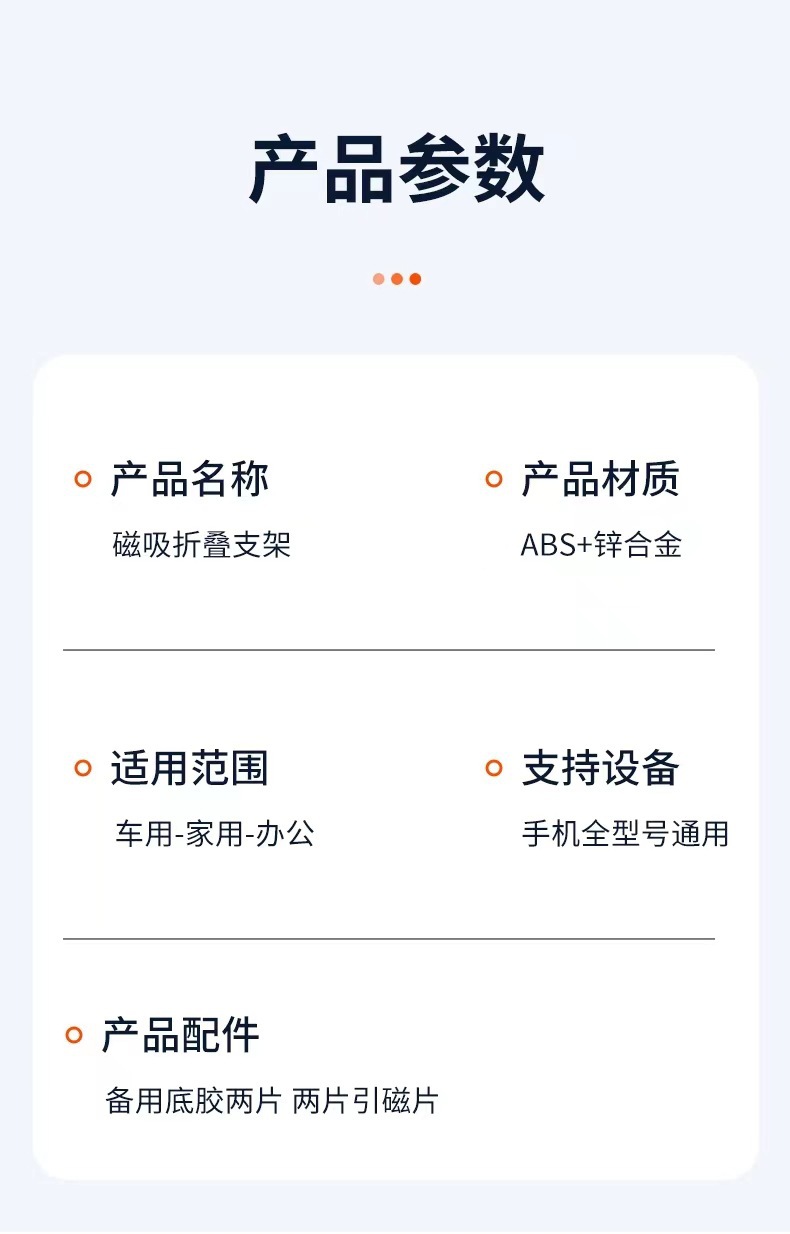 产品参数

产品名称
磁吸折叠支架

产品材质
ABS+锌合金

适用范围
车用-家用-办公

支持设备
手机全型号通用

产品配件
备用底胶两片 两片引磁片