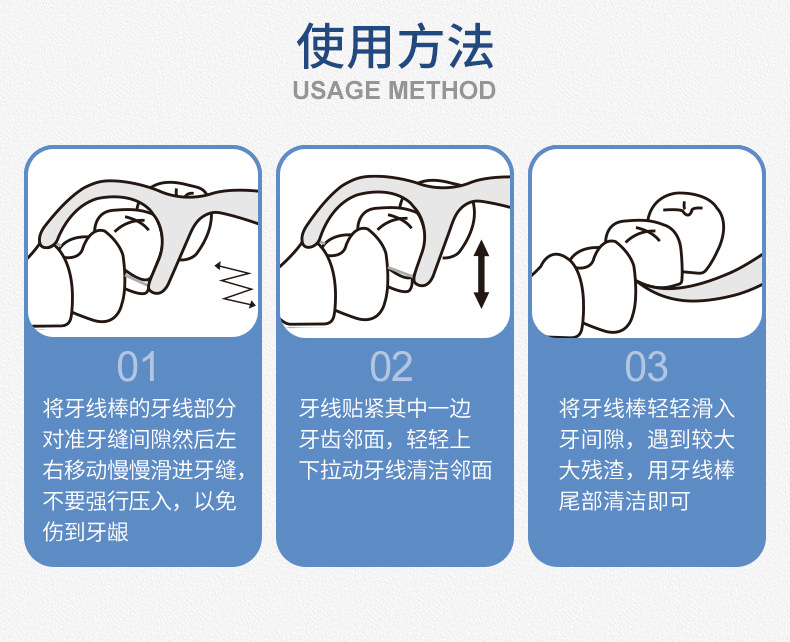 使用方法
USAGE METHOD

01
将牙线棒的牙线部分对准牙缝间隙然后左右移动慢慢滑进牙缝，不要强行压入，以免伤到牙龈

02
牙线贴紧其中一边牙齿邻面，轻轻上下拉动牙线清洁邻面

03
将牙线棒轻轻滑入牙间隙，遇到较大大残渣，用牙线棒尾部清洁即可