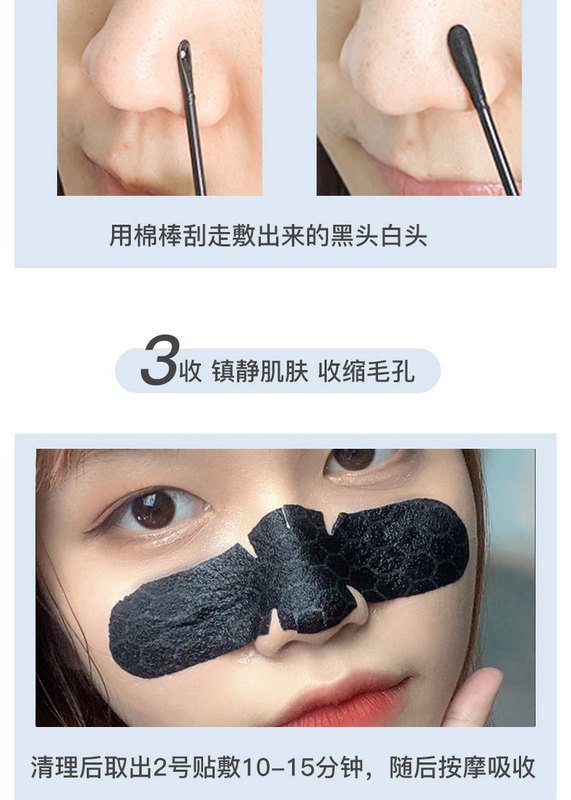 用棉棒刮走敷出来的黑头白头

3收 镇静肌肤 收缩毛孔

清理后取出2号贴敷10-15分钟，随后按摩吸收