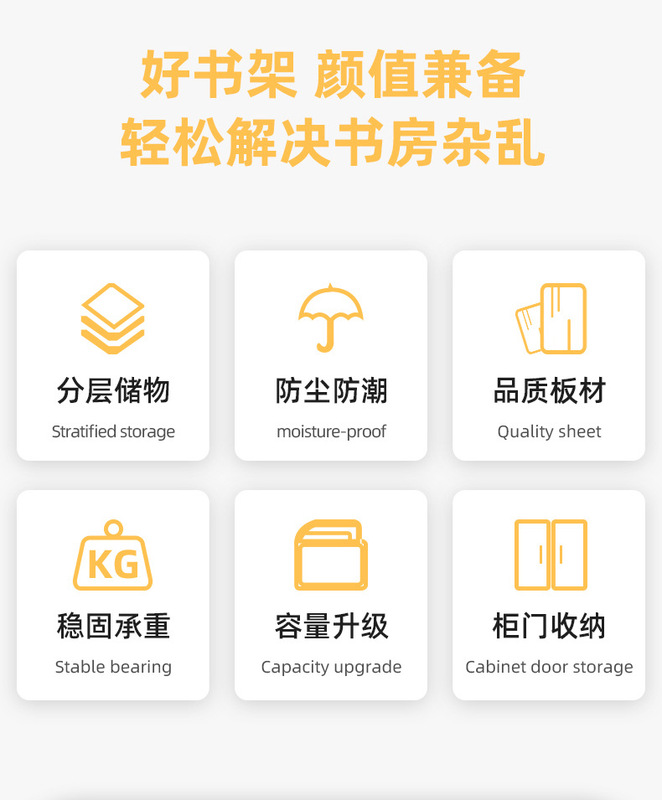 好书架 颜值兼备
轻松解决书房杂乱

分层储物
Stratified storage

防尘防潮
moisture-proof

品质板材
Quality sheet

KG
稳固承重
Stable bearing

容量升级
Capacity upgrade

柜门收纳
Cabinet door storage