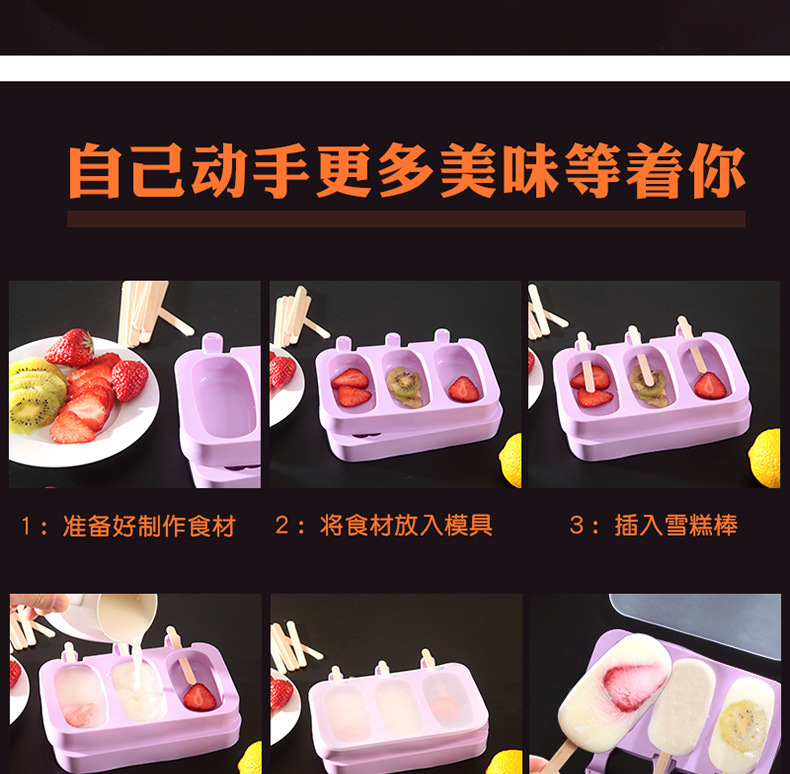 自己动手更多美味等着你

1：准备好制作食材

2：将食材放入模具

3：插入雪糕棒